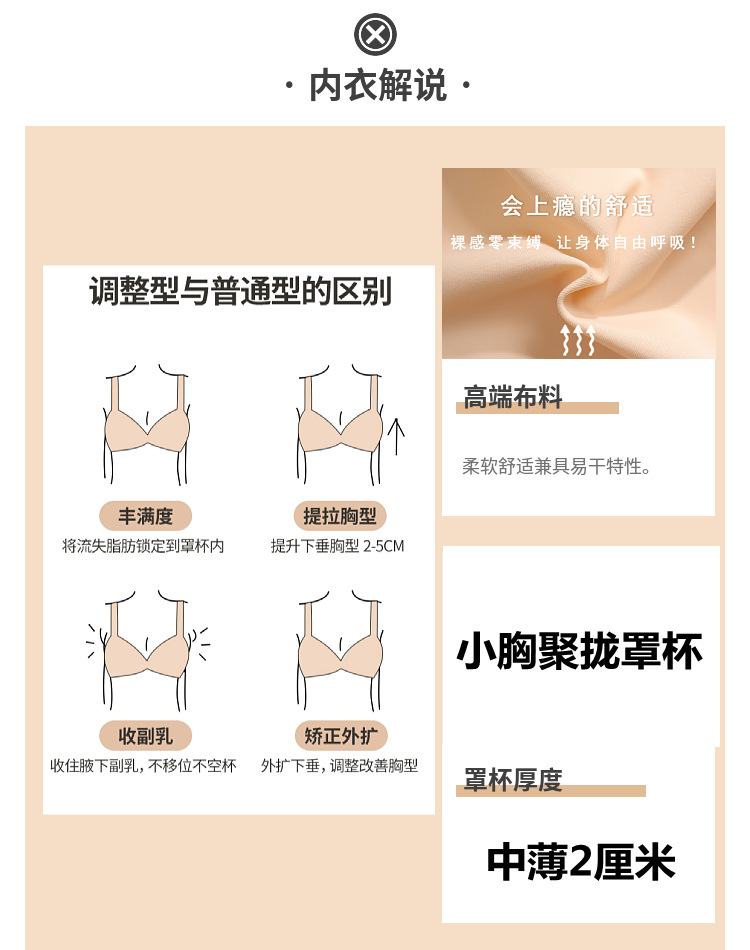 · 内衣解说 ·

调整型与普通型的区别

丰满度
将流失脂肪锁定到罩杯内

提拉胸型
提升下垂胸型 2-5CM

收副乳
收住腋下副乳，不移位不空杯

矫正外扩
外扩下垂，调整改善胸型

会上瘾的舒适
裸感零束缚 让身体自由呼吸！

高端布料
柔软舒适兼具易干特性。

小胸聚拢罩杯

罩杯厚度

中薄2厘米