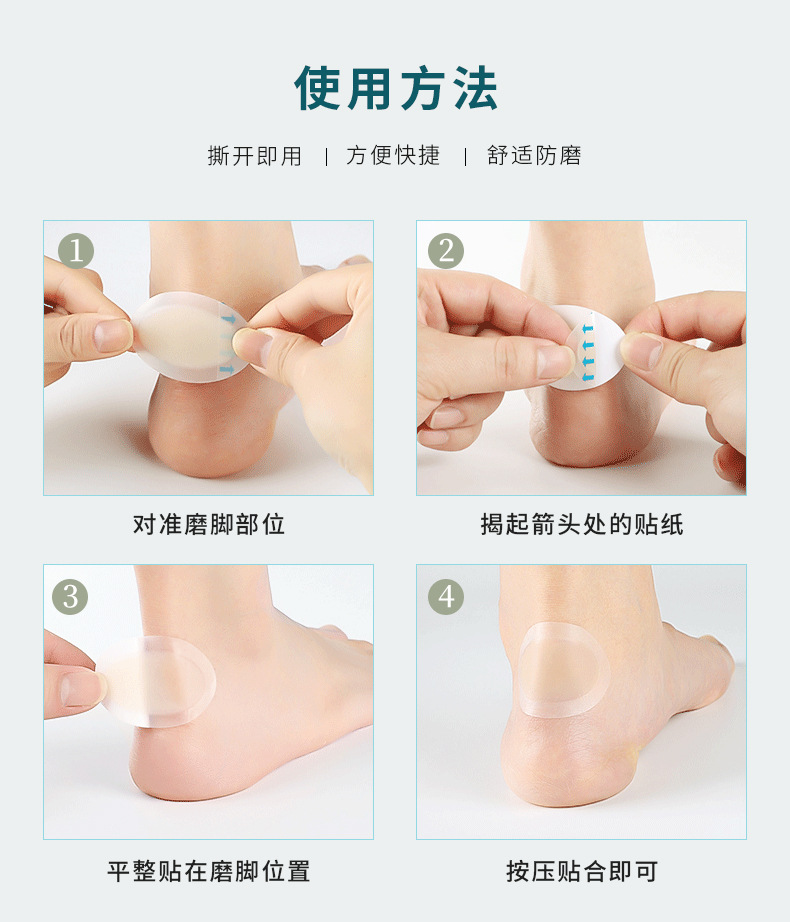 使用方法

撕开即用 | 方便快捷 | 舒适防磨

1

对准磨脚部位

2

揭起箭头处的贴纸

3

平整贴在磨脚位置

4

按压贴合即可