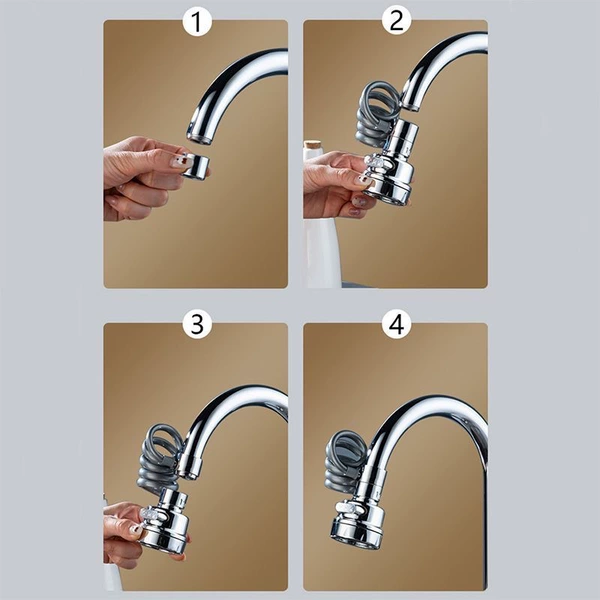 1

2

3

4