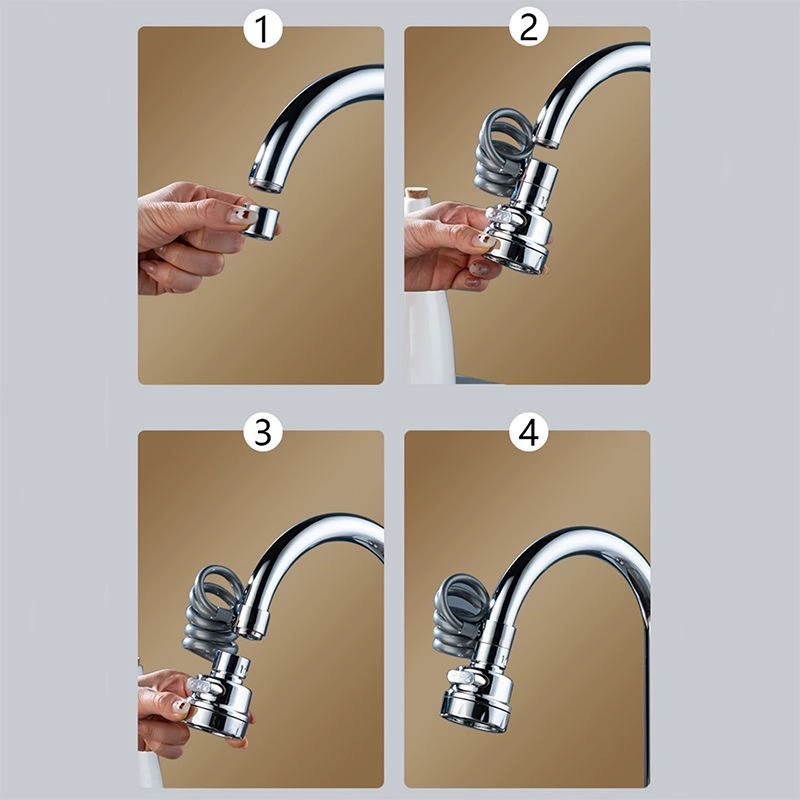 1

2

3

4