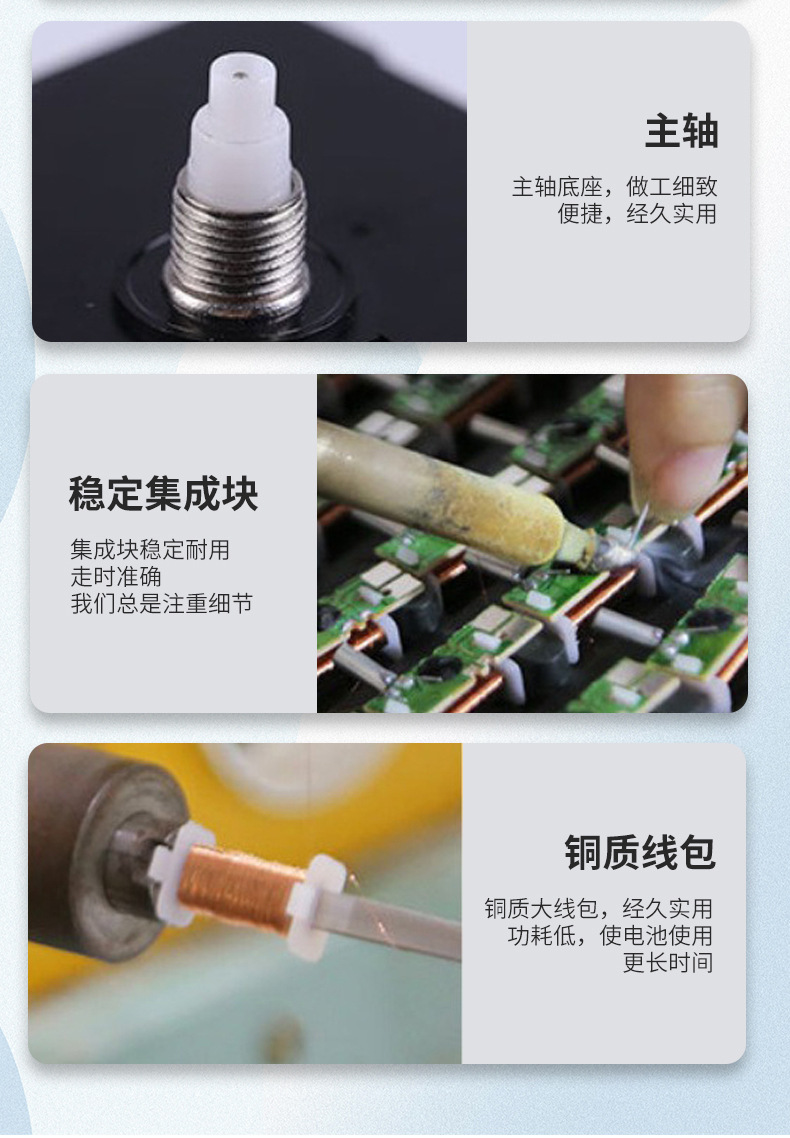 主轴

主轴底座，做工细致
便捷，经久实用

稳定集成块

集成块稳定耐用
走时准确
我们总是注重细节

铜质线包

铜质大线包，经久实用
功耗低，使电池使用
更长时间