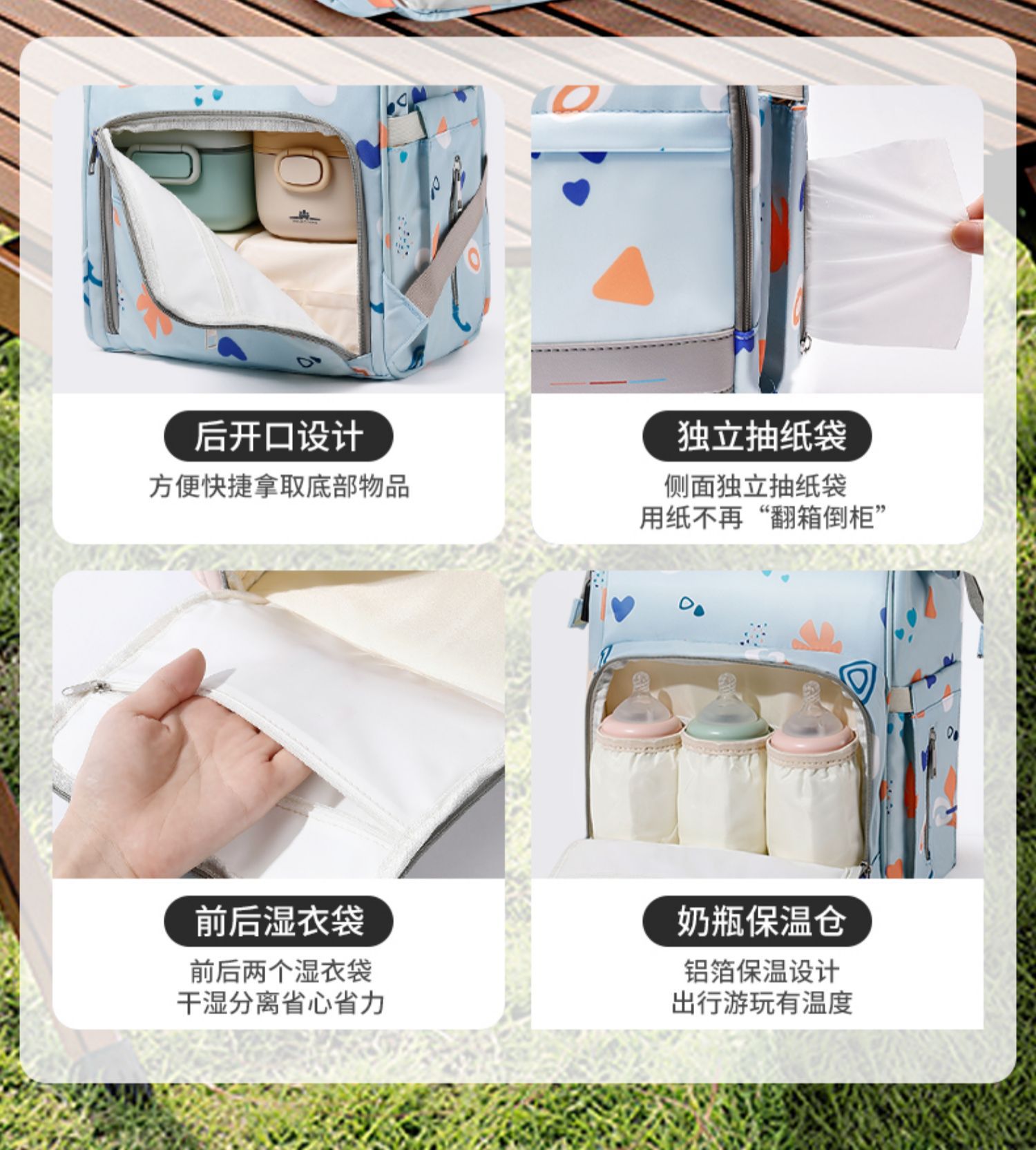 后开口设计
方便快捷拿取底部物品

独立抽纸袋
侧面独立抽纸袋
用纸不再“翻箱倒柜”

前后湿衣袋
前后两个湿衣袋
干湿分离省心省力

奶瓶保温仓
铝箔保温设计
出行游玩有温度