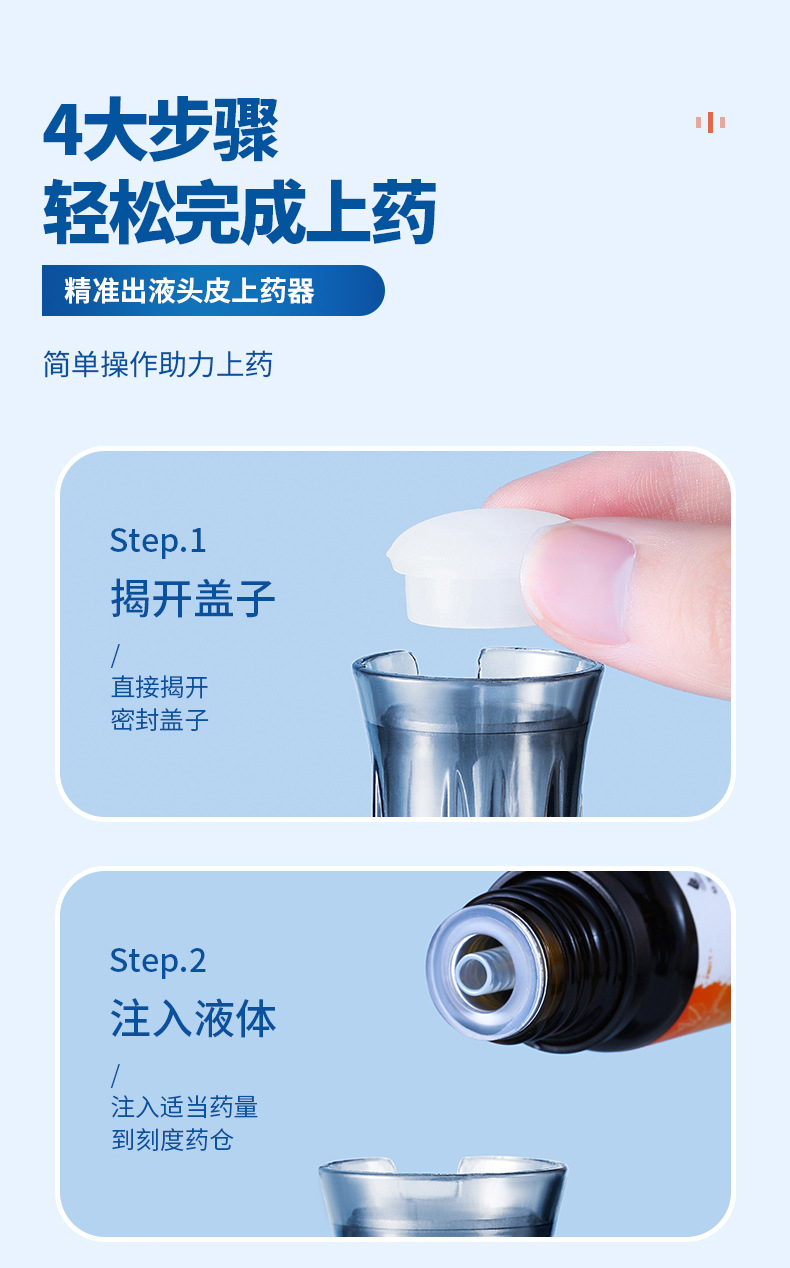 4大步骤
轻松完成上药

精准出液头皮上药器

简单操作助力上药

Step.1
揭开盖子
/
直接揭开
密封盖子

Step.2
注入液体
/
注入适当药量
到刻度药仓