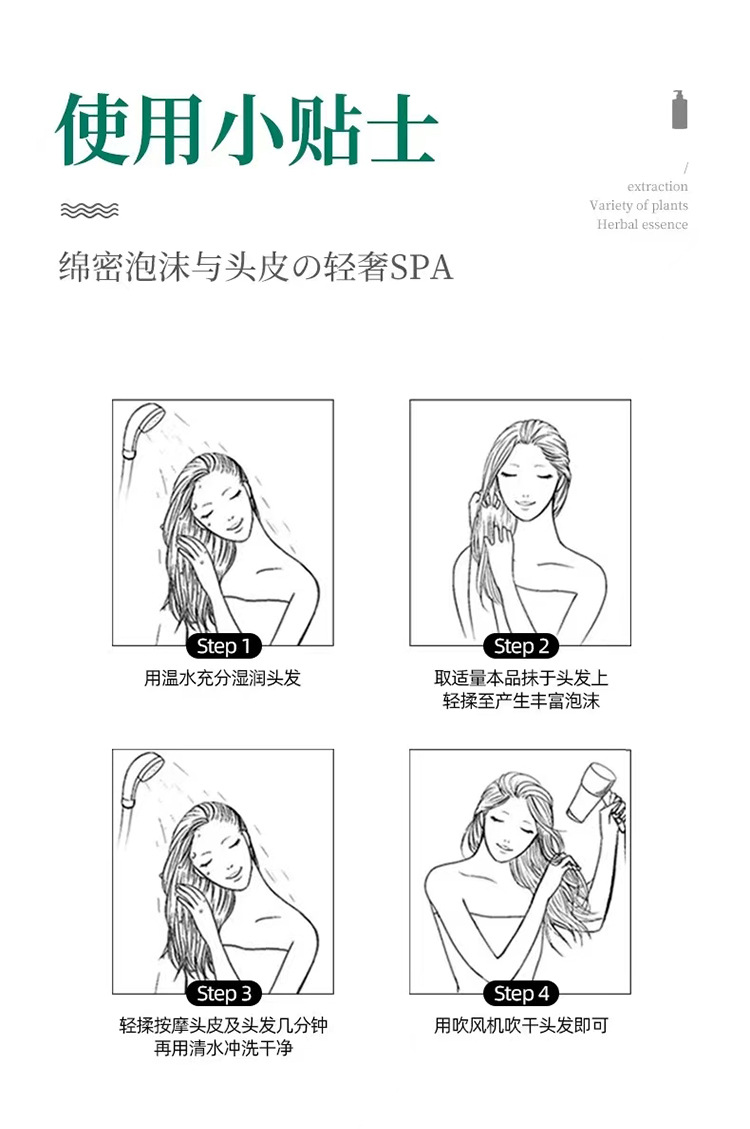 使用小贴士

/
extraction
Variety of plants
Herbal essence

绵密泡沫与头皮の轻奢SPA

Step 1
用温水充分湿润头发

Step 2
取适量本品抹于头发上
轻揉至产生丰富泡沫

Step 3
轻揉按摩头皮及头发几分钟
再用清水冲洗干净

Step 4
用吹风机吹干头发即可