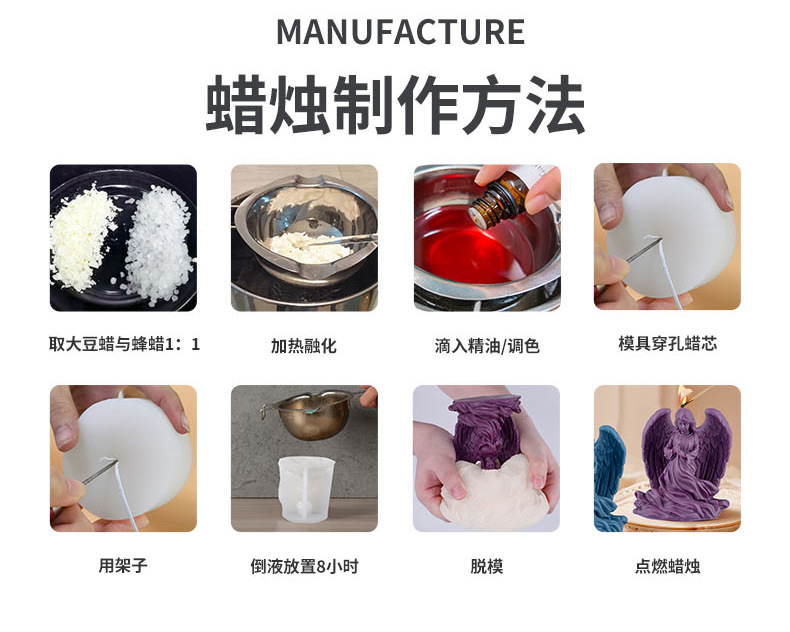 MANUFACTURE

蜡烛制作方法

取大豆蜡与蜂蜡1：1

加热融化

滴入精油/调色

模具穿孔蜡芯

用架子

倒液放置8小时

脱模

点燃蜡烛