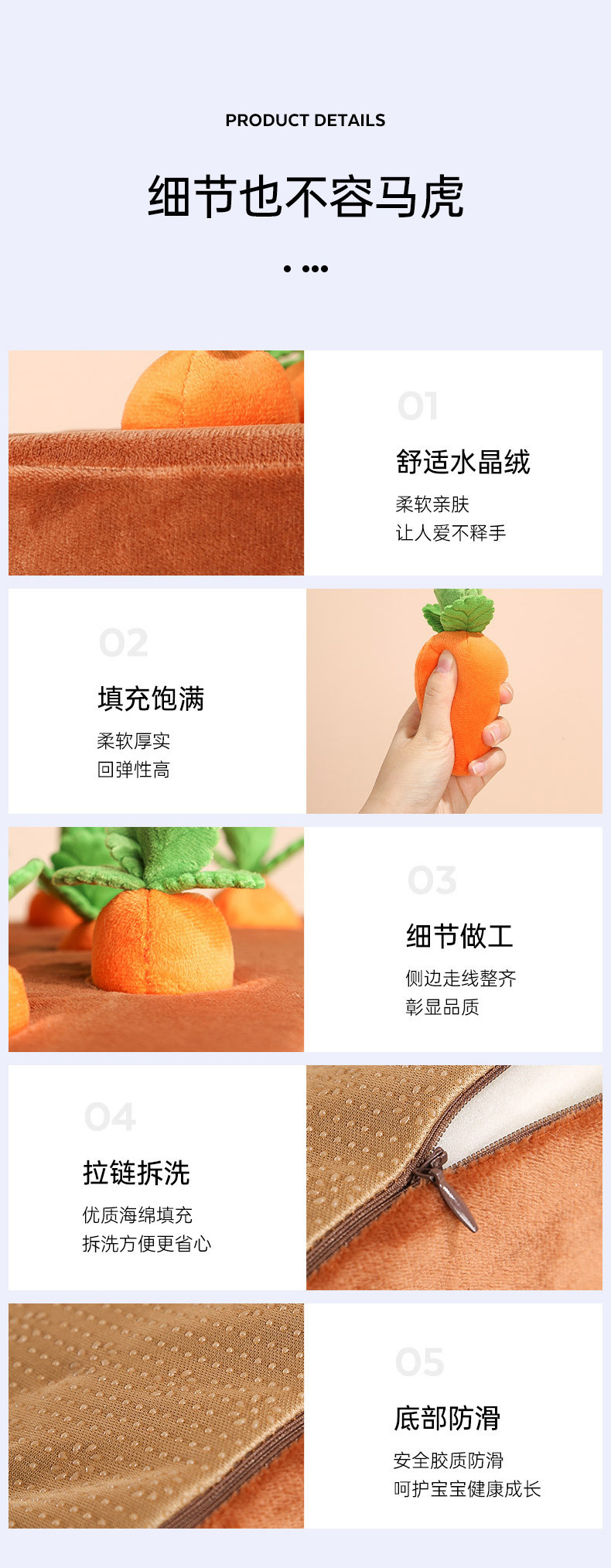 PRODUCT DETAILS

细节也不容马虎

01
舒适水晶绒
柔软亲肤
让人爱不释手

02
填充饱满
柔软厚实
回弹性高

03
细节做工
侧边走线整齐
彰显品质

04
拉链拆洗
优质海绵填充
拆洗方便更省心

05
底部防滑
安全胶质防滑
呵护宝宝健康成长