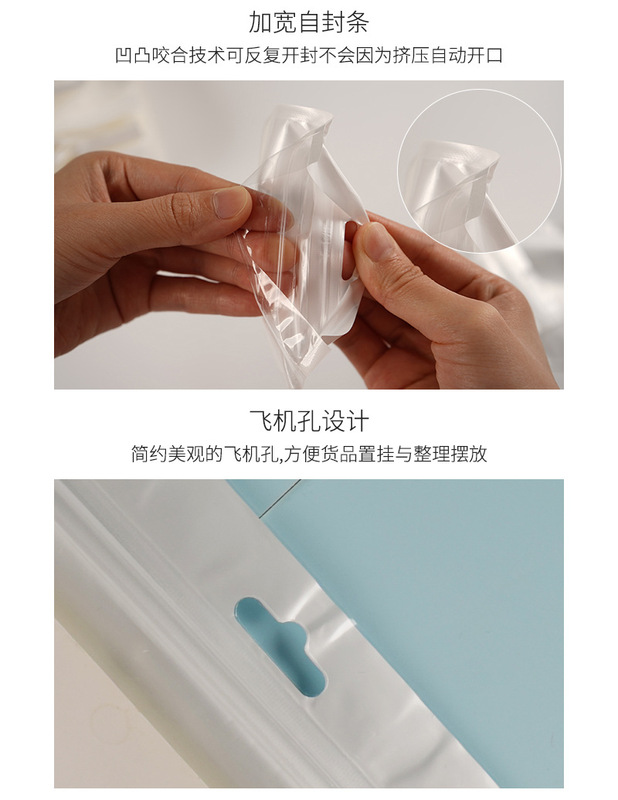 加宽自封条

凹凸咬合技术可反复开封不会因为挤压自动开口

飞机孔设计

简约美观的飞机孔,方便货品置挂与整理摆放