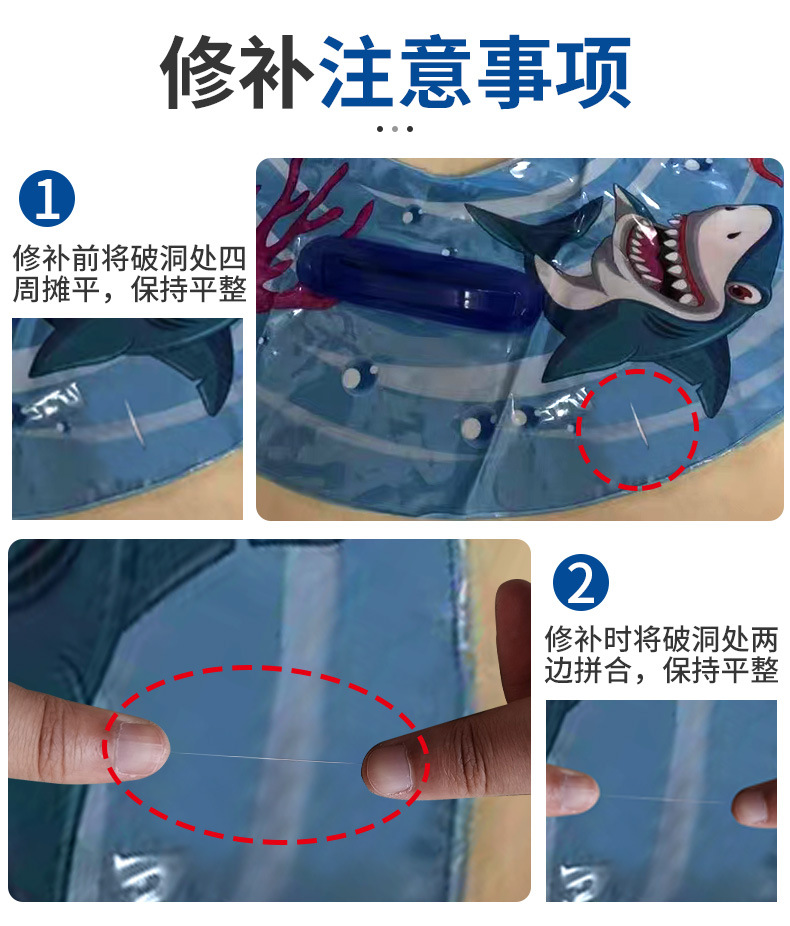 修补注意事项

1
修补前将破洞处四周摊平，保持平整

2
修补时将破洞处两边拼合，保持平整