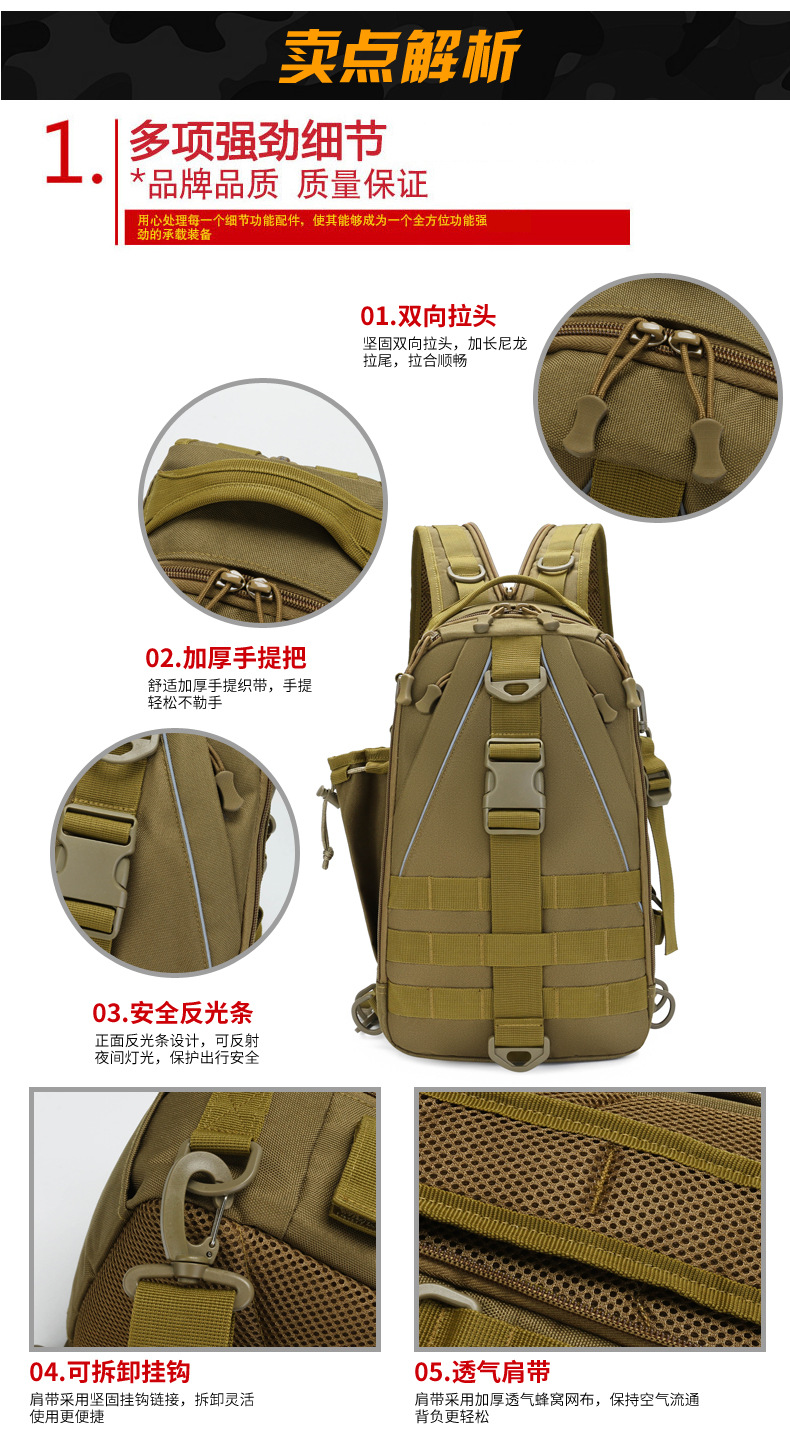 卖点解析

1.

多项强劲细节

*品牌品质 质量保证

用心处理每一个细节功能配件，使其能够成为一个全方位功能强劲的承载装备

01.双向拉头

坚固双向拉头，加长尼龙拉尾，拉合顺畅

02.加厚手提把

舒适加厚手提织带，手提轻松不勒手

03.安全反光条

正面反光条设计，可反射夜间灯光，保护出行安全

04.可拆卸挂钩

肩带采用坚固挂钩链接，拆卸灵活使用更便捷

05.透气肩带

肩带采用加厚透气蜂窝网布，保持空气流通背负更轻松