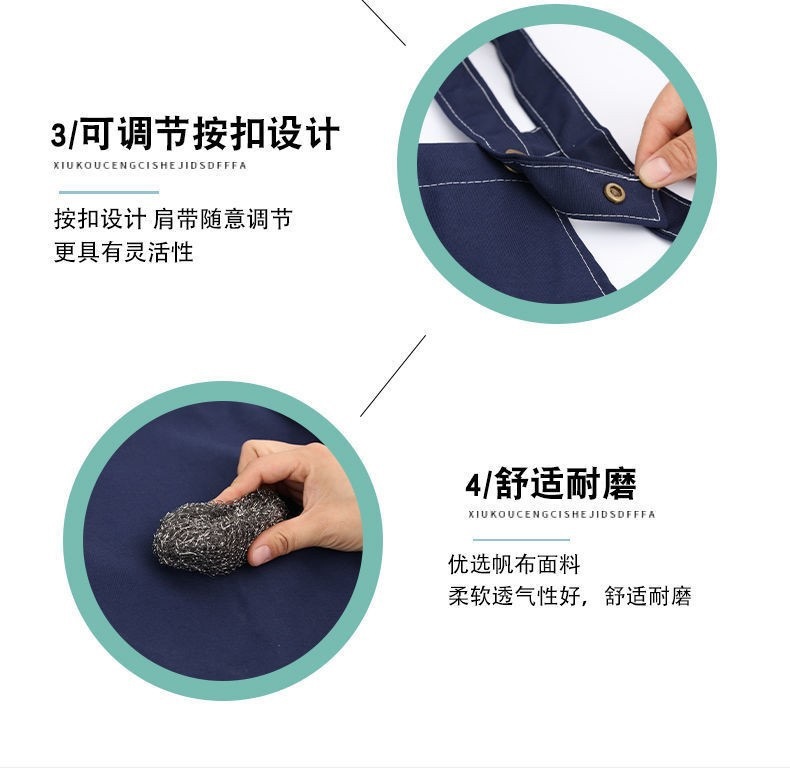 3/可调节按扣设计
XIUKOUCENGCISHEJIDSDFFFA

按扣设计 肩带随意调节
更具有灵活性

4/舒适耐磨
XIUKOUCENGCISHEJIDSDFFFA

优选帆布面料
柔软透气性好，舒适耐磨