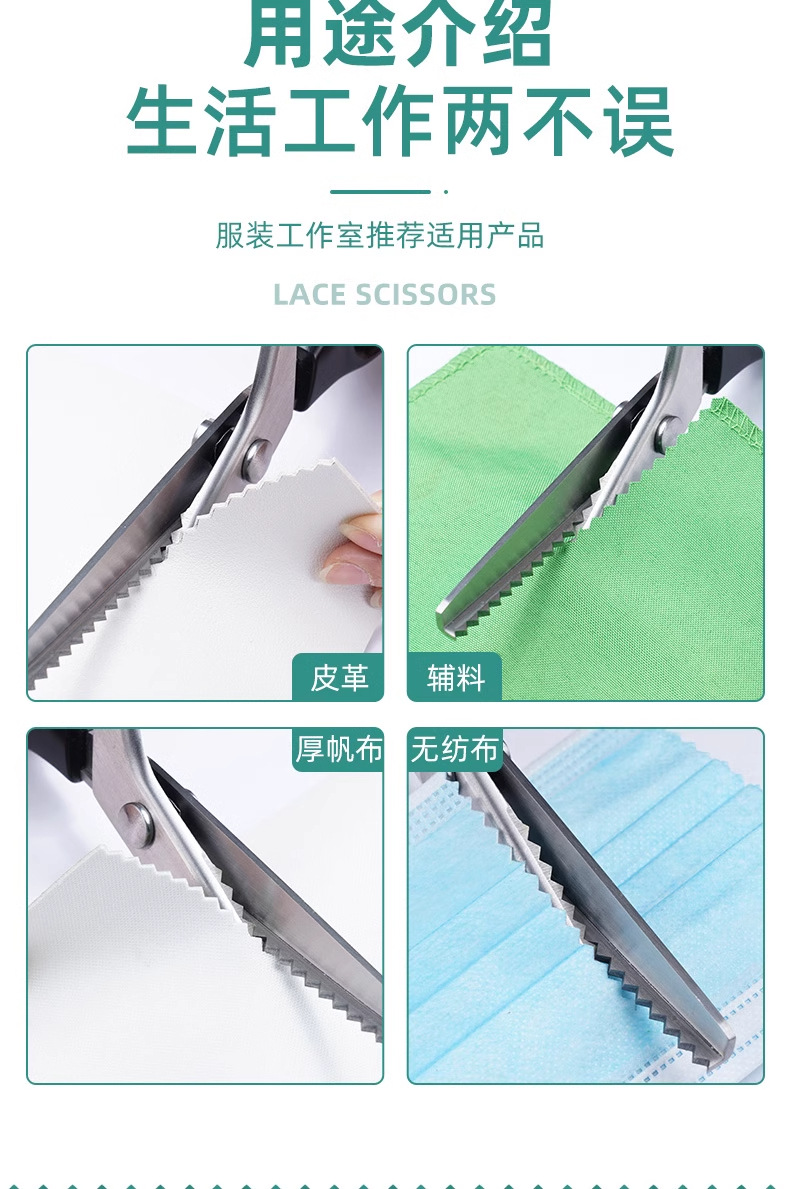 用途介绍
生活工作两不误

服装工作室推荐适用产品

LACE SCISSORS

皮革

辅料

厚帆布

无纺布