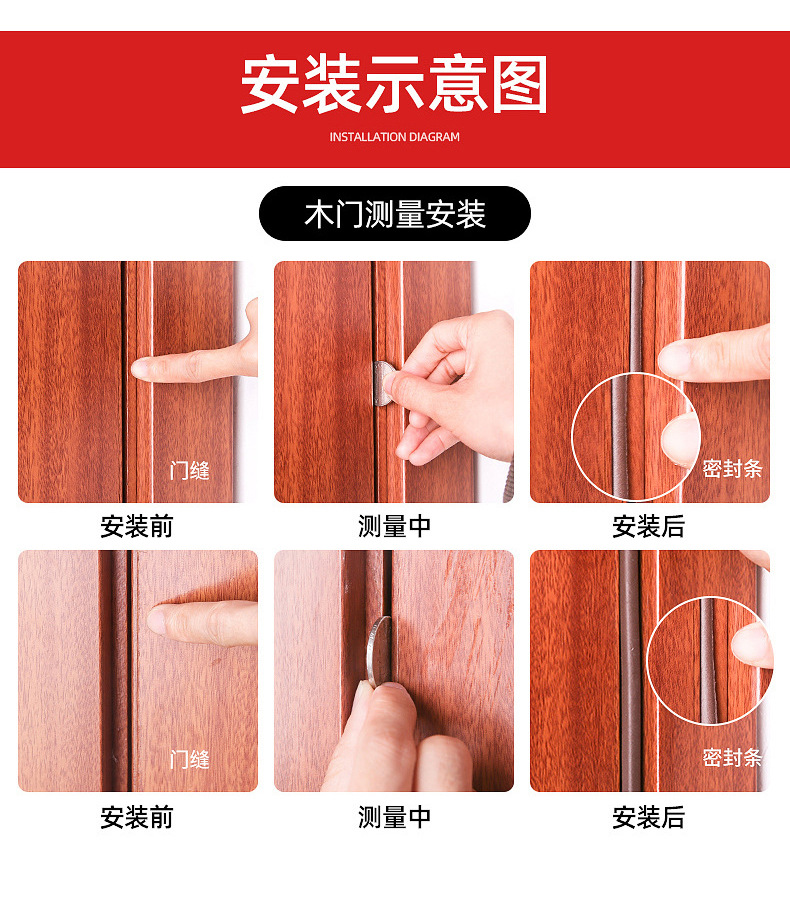 安装示意图
INSTALLATION DIAGRAM

木门测量安装

门缝
安装前

测量中

密封条
安装后

门缝
安装前

测量中

密封条
安装后