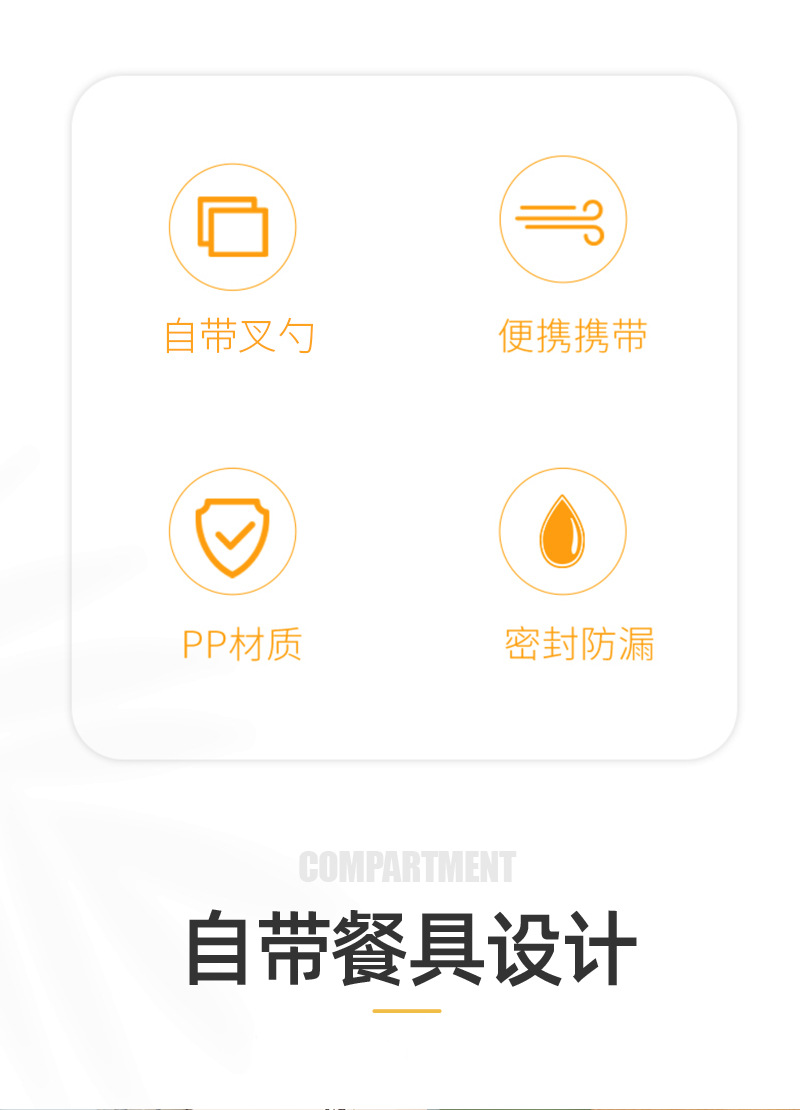 自带叉勺

便携携带

PP材质

密封防漏

COMPARTMENT

自带餐具设计