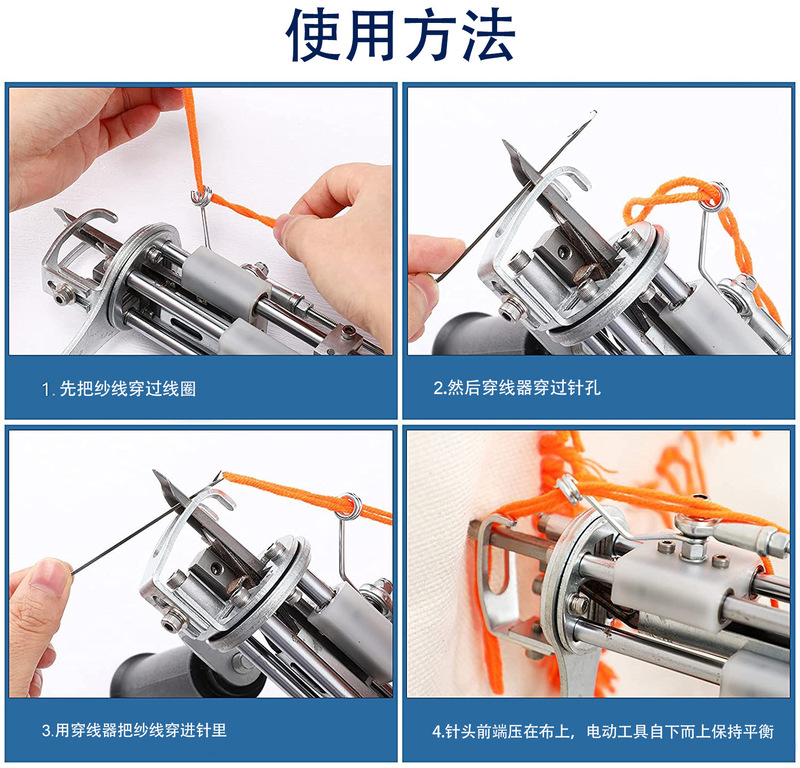 使用方法

1. 先把纱线穿过线圈

2.然后穿线器穿过针孔

3.用穿线器把纱线穿进针里

4.针头前端压在布上，电动工具自下而上保持平衡