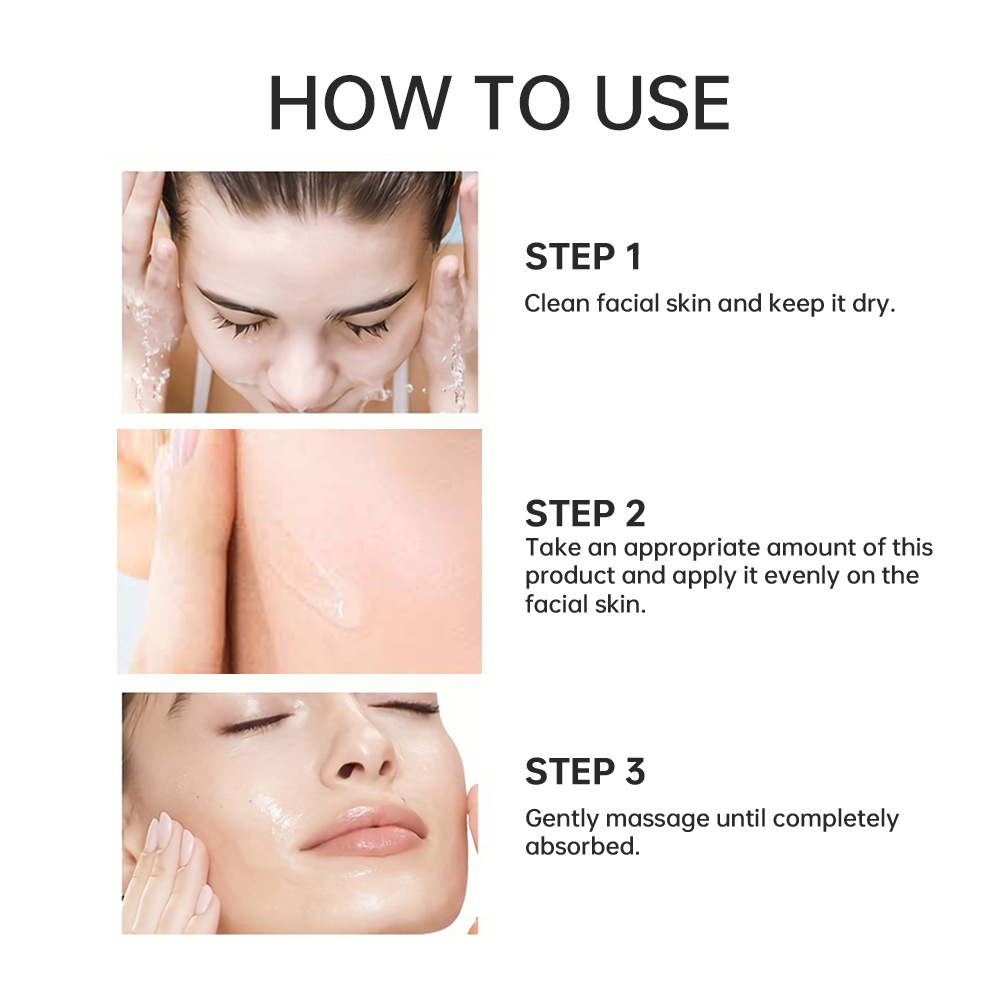 HOW TO USE

STEP 1
Clean facial skin and keep it dry.

STEP 2
Take an appropriate amount of this product and apply it evenly on the facial skin.

STEP 3
Gently massage until completely absorbed.