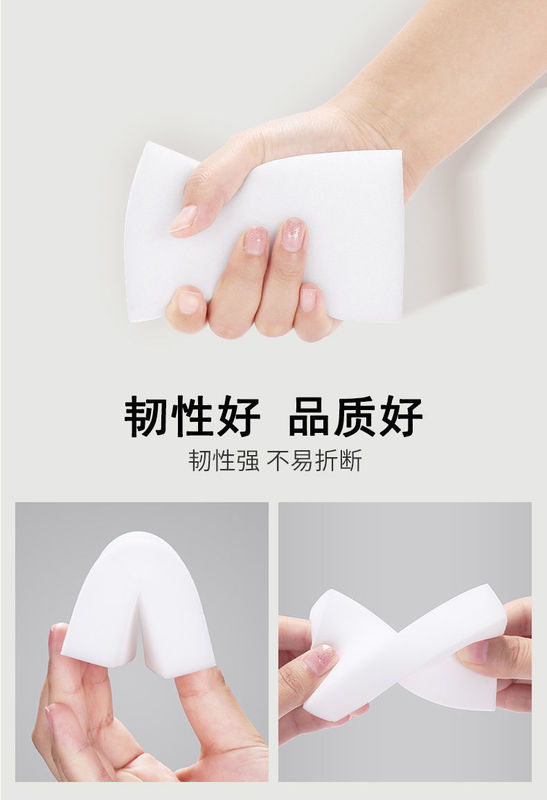 韧性好 品质好

韧性强 不易折断