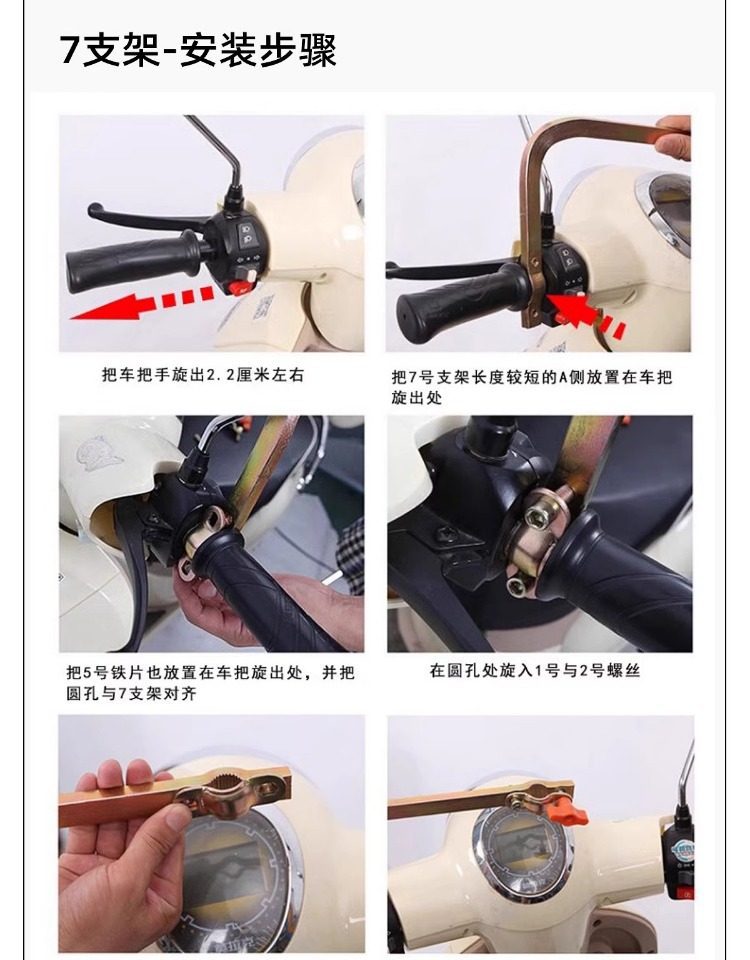 7支架-安装步骤

把车把手旋出2.2厘米左右

把7号支架长度较短的A侧放置在车把旋出处

把5号铁片也放置在车把旋出处，并把圆孔与7支架对齐

在圆孔处旋入1号与2号螺丝