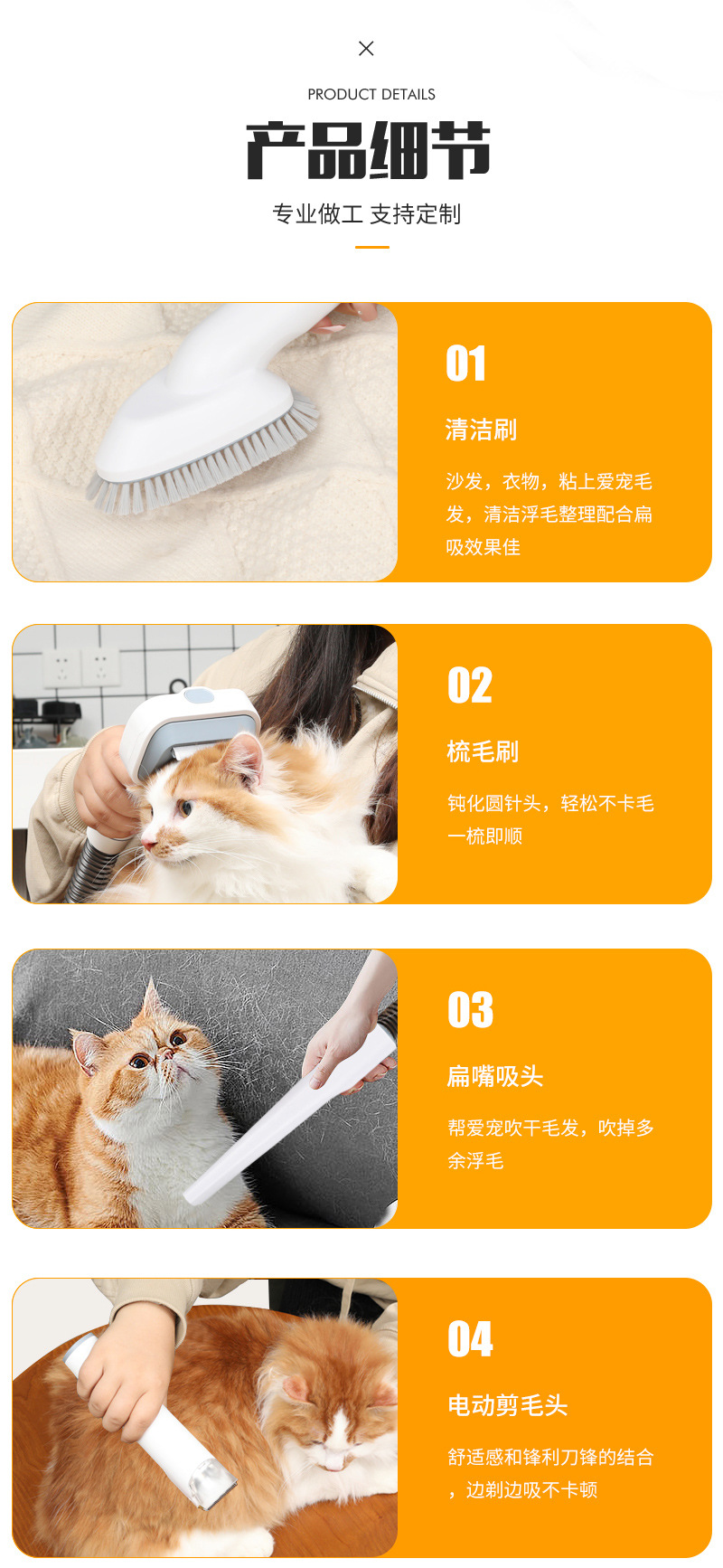 PRODUCT DETAILS

产品细节

专业做工 支持定制

01

清洁刷

沙发，衣物，粘上爱宠毛发，清洁浮毛整理配合扁吸效果佳

02

梳毛刷

钝化圆针头，轻松不卡毛一梳即顺

03

扁嘴吸头

帮爱宠吹干毛发，吹掉多余浮毛

04

电动剪毛头

舒适感和锋利刀锋的结合，边剃边吸不卡顿