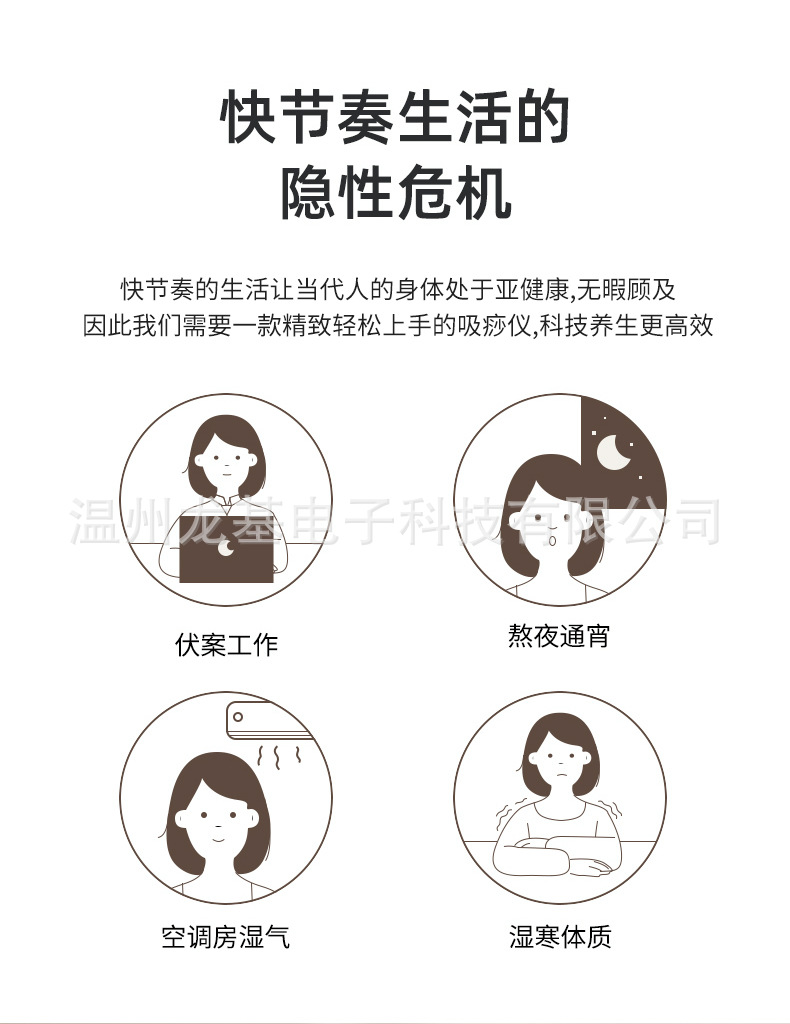 快节奏生活的
隐性危机

快节奏的生活让当代人的身体处于亚健康,无暇顾及
因此我们需要一款精致轻松上手的吸痧仪,科技养生更高效

温州龙基电子科技有限公司

伏案工作

熬夜通宵

空调房湿气

湿寒体质