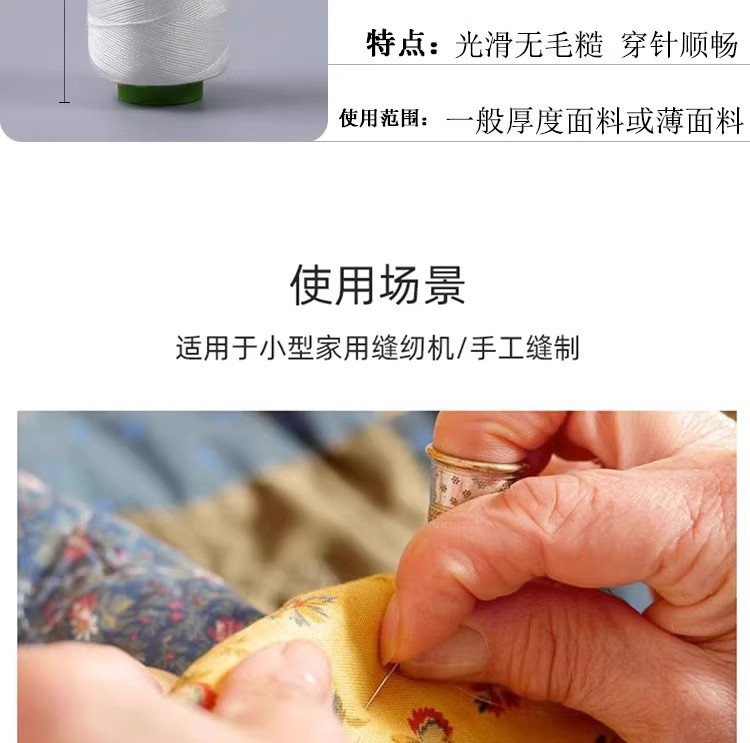 特点：光滑无毛糙 穿针顺畅

使用范围：一般厚度面料或薄面料

使用场景

适用于小型家用缝纫机/手工缝制