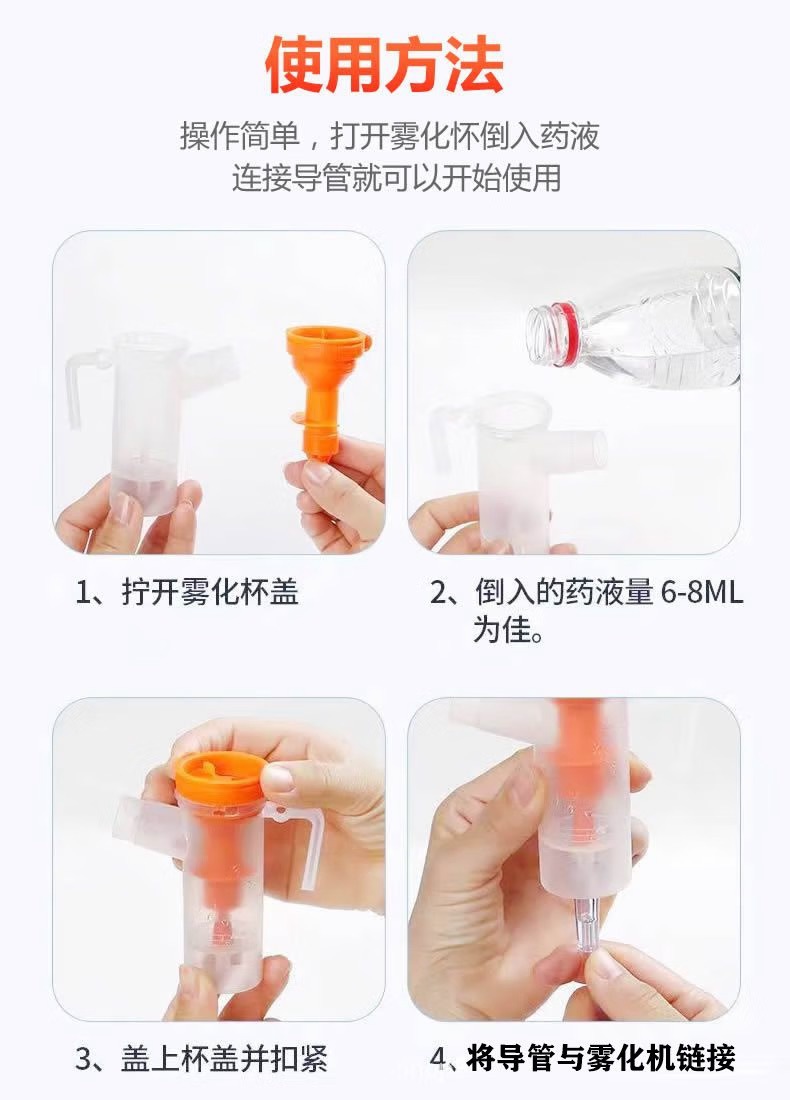 使用方法

操作简单，打开雾化怀倒入药液
连接导管就可以开始使用

1、拧开雾化杯盖

2、倒入的药液量 6-8ML 为佳。

3、盖上杯盖并扣紧

4、将导管与雾化机链接