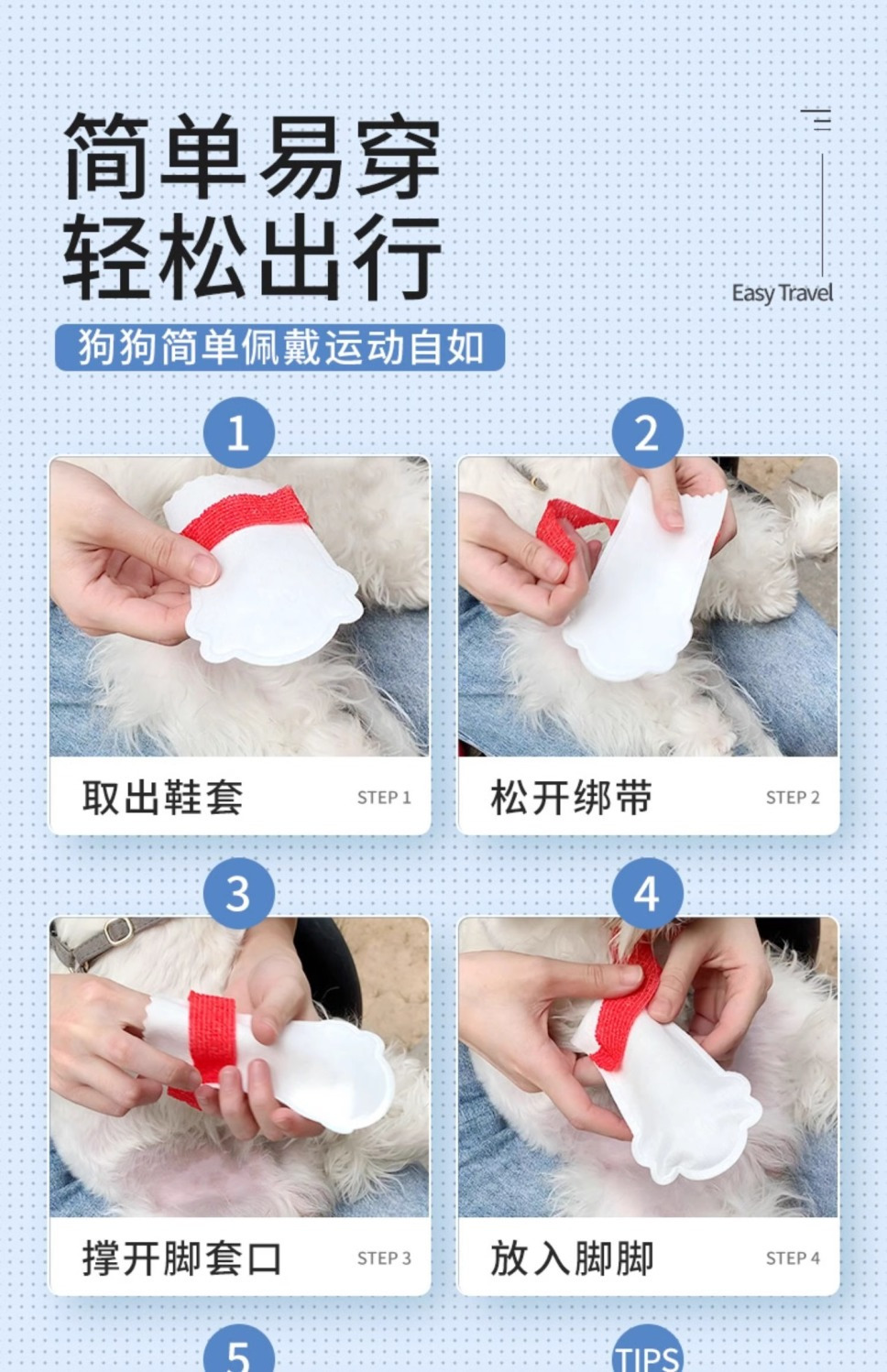 简单易穿
轻松出行

Easy Travel

狗狗简单佩戴运动自如

1

取出鞋套 STEP 1

2

松开绑带 STEP 2

3

撑开脚套口 STEP 3

4

放入脚脚 STEP 4

5

TIPS