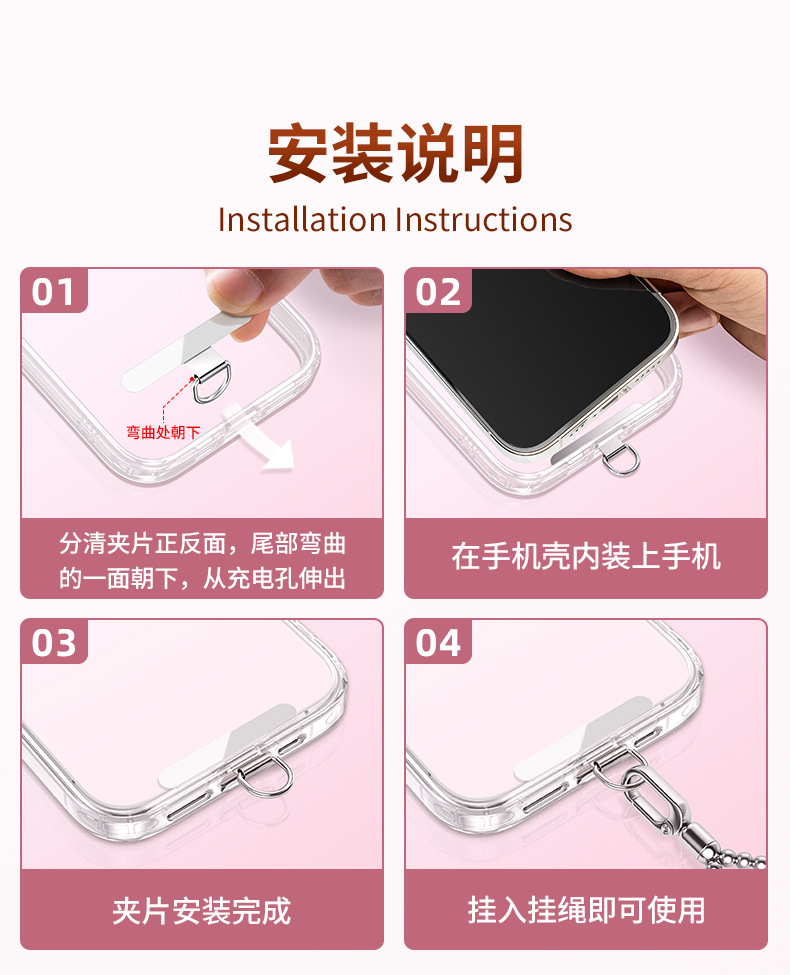 安装说明
Installation Instructions

01
弯曲处朝下
分清夹片正反面，尾部弯曲的一面朝下，从充电孔伸出

02
在手机壳内装上手机

03
夹片安装完成

04
挂入挂绳即可使用