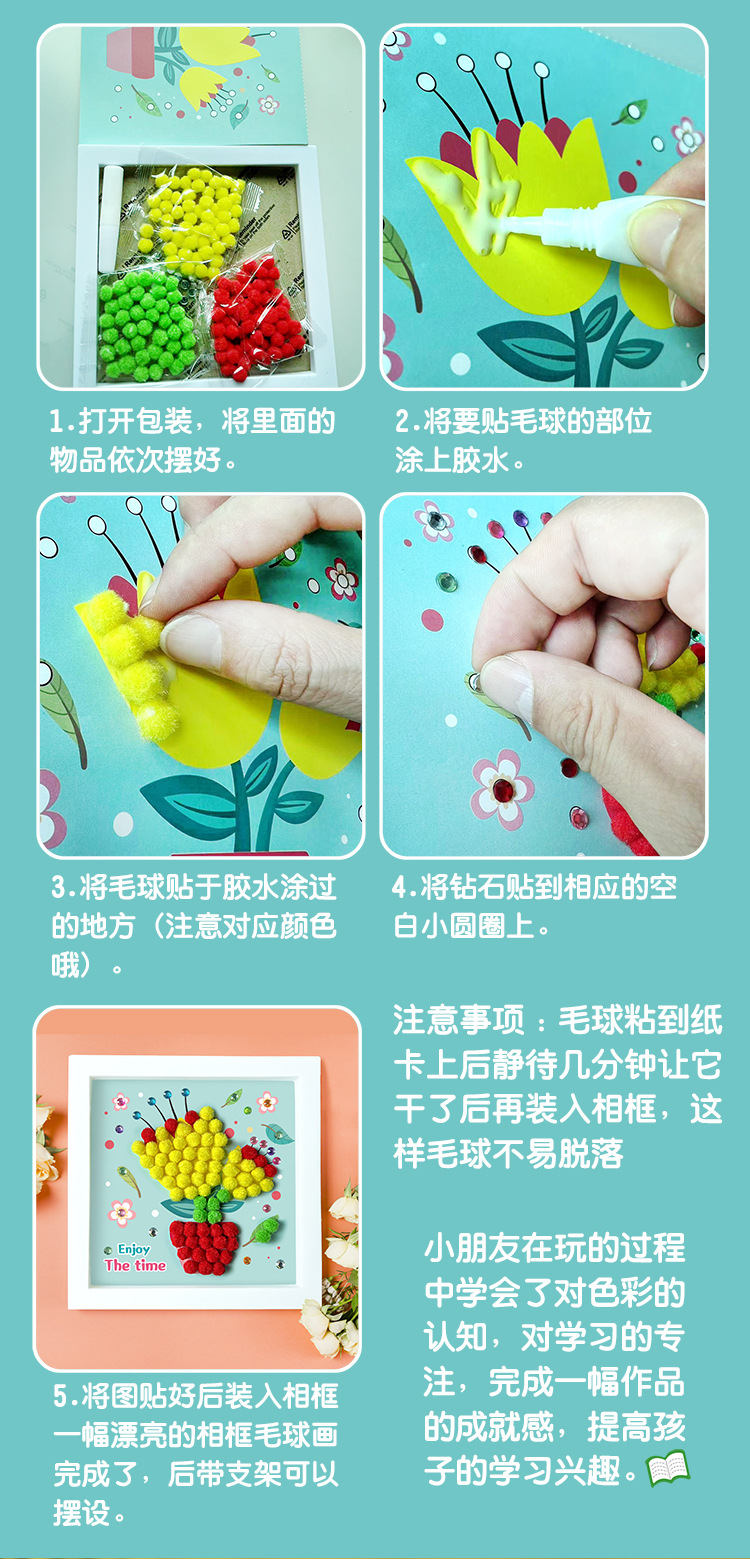 1.打开包装，将里面的物品依次摆好。

2.将要贴毛球的部位涂上胶水。

3.将毛球贴于胶水涂过的地方（注意对应颜色哦）。

4.将钻石贴到相应的空白小圆圈上。

Enjoy
The time

5.将图贴好后装入相框一幅漂亮的相框毛球画完成了，后带支架可以摆设。

注意事项：毛球粘到纸卡上后静待几分钟让它干了后再装入相框，这样毛球不易脱落

小朋友在玩的过程中学会了对色彩的认知，对学习的专注，完成一幅作品的成就感，提高孩子的学习兴趣。