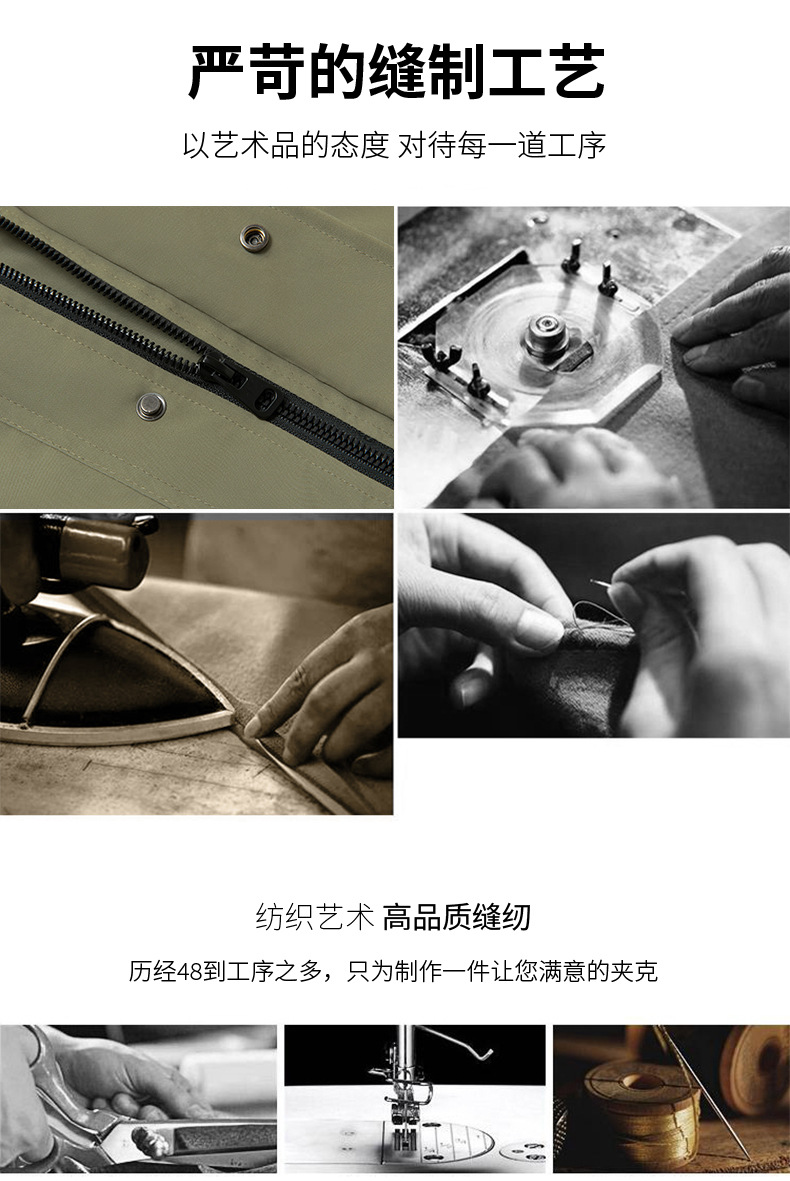 严苛的缝制工艺

以艺术品的态度 对待每一道工序

纺织艺术 高品质缝纫

历经48到工序之多，只为制作一件让您满意的夹克