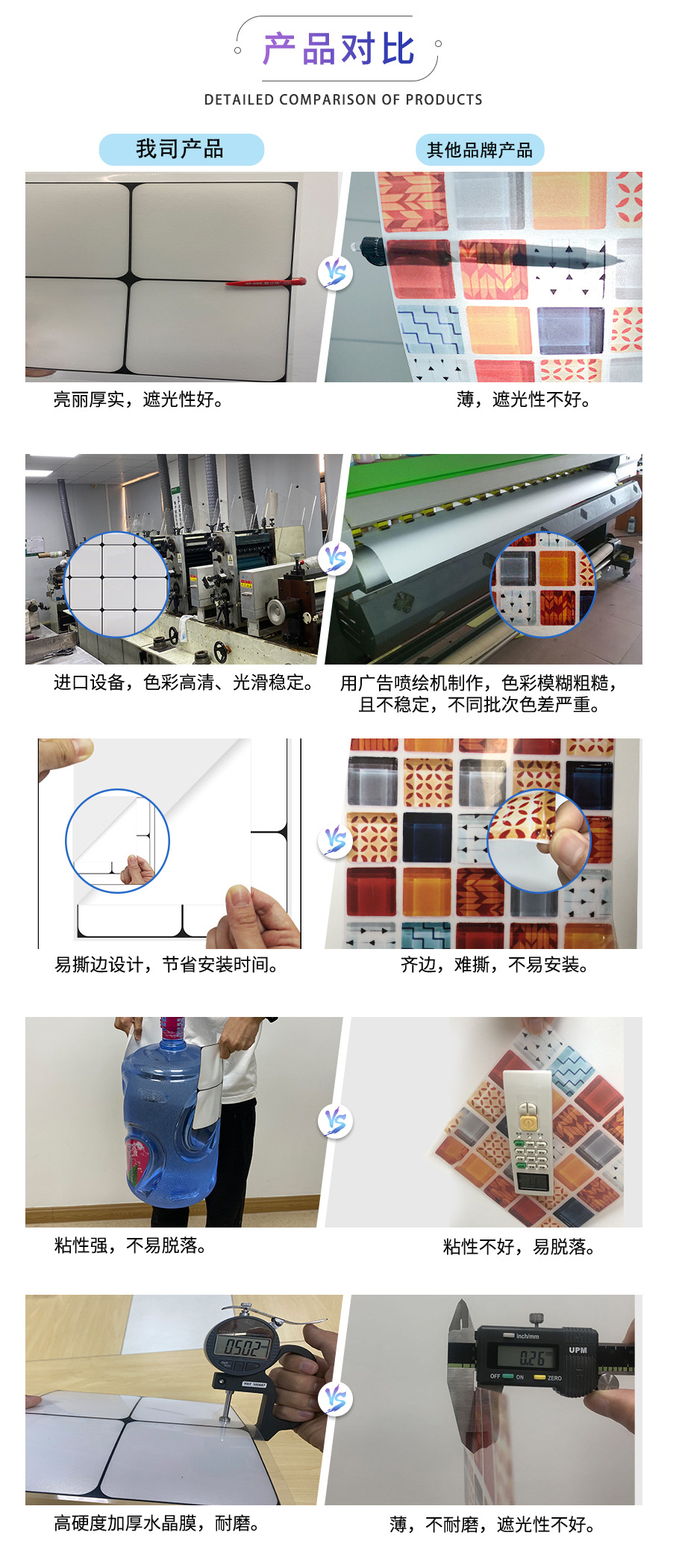 产品对比

DETAILED COMPARISON OF PRODUCTS

我司产品

其他品牌产品

VS

亮丽厚实，遮光性好。

薄，遮光性不好。

VS

进口设备，色彩高清、光滑稳定。

用广告喷绘机制作，色彩模糊粗糙，且不稳定，不同批次色差严重。

VS

易撕边设计，节省安装时间。

齐边，难撕，不易安装。

VS

粘性强，不易脱落。

粘性不好，易脱落。

0.502

VS

inch/mm

UPM

0.26

OFF ON ZERO

高硬度加厚水晶膜，耐磨。

薄，不耐磨，遮光性不好。