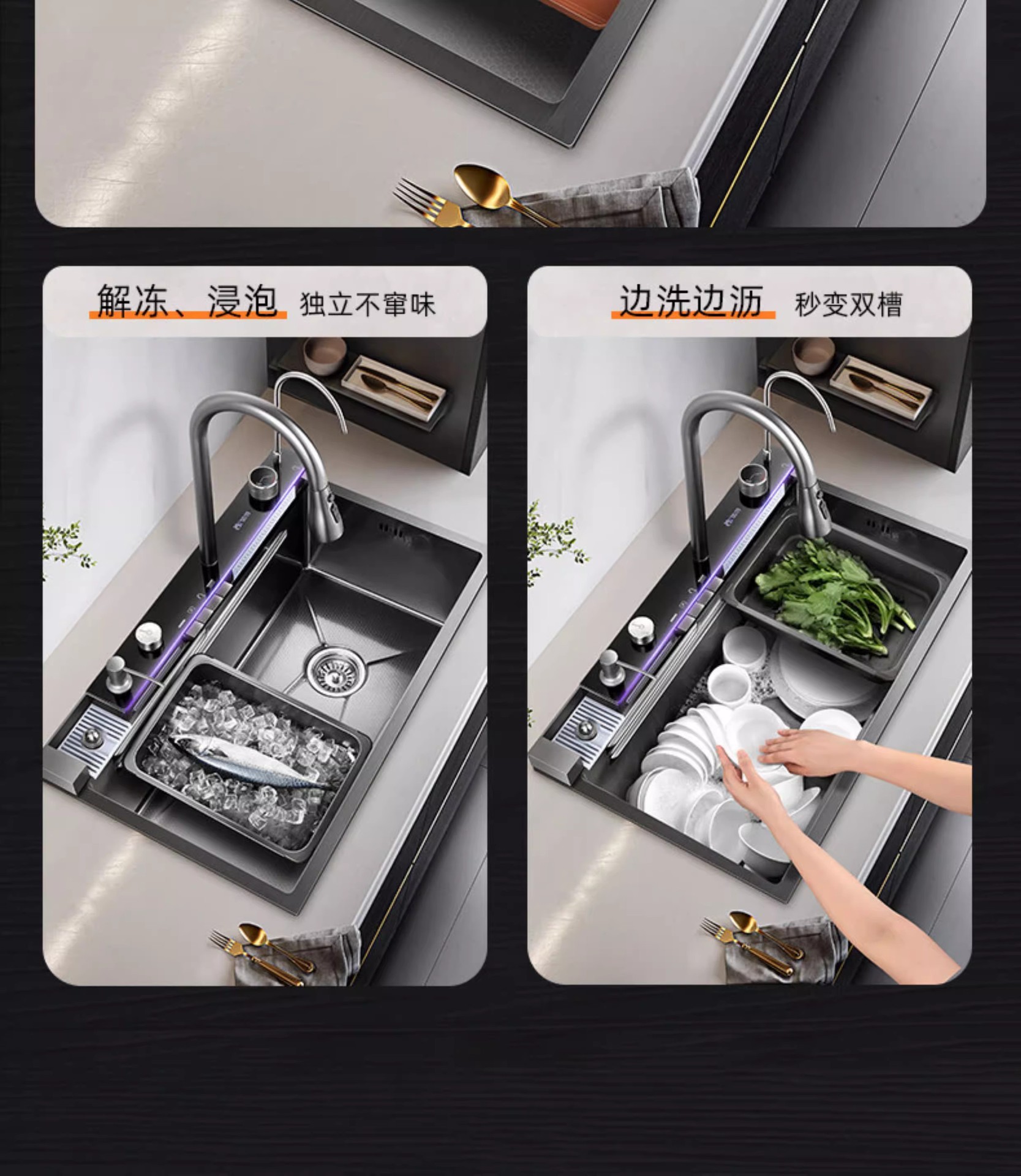 解冻、浸泡 独立不窜味

边洗边沥 秒变双槽