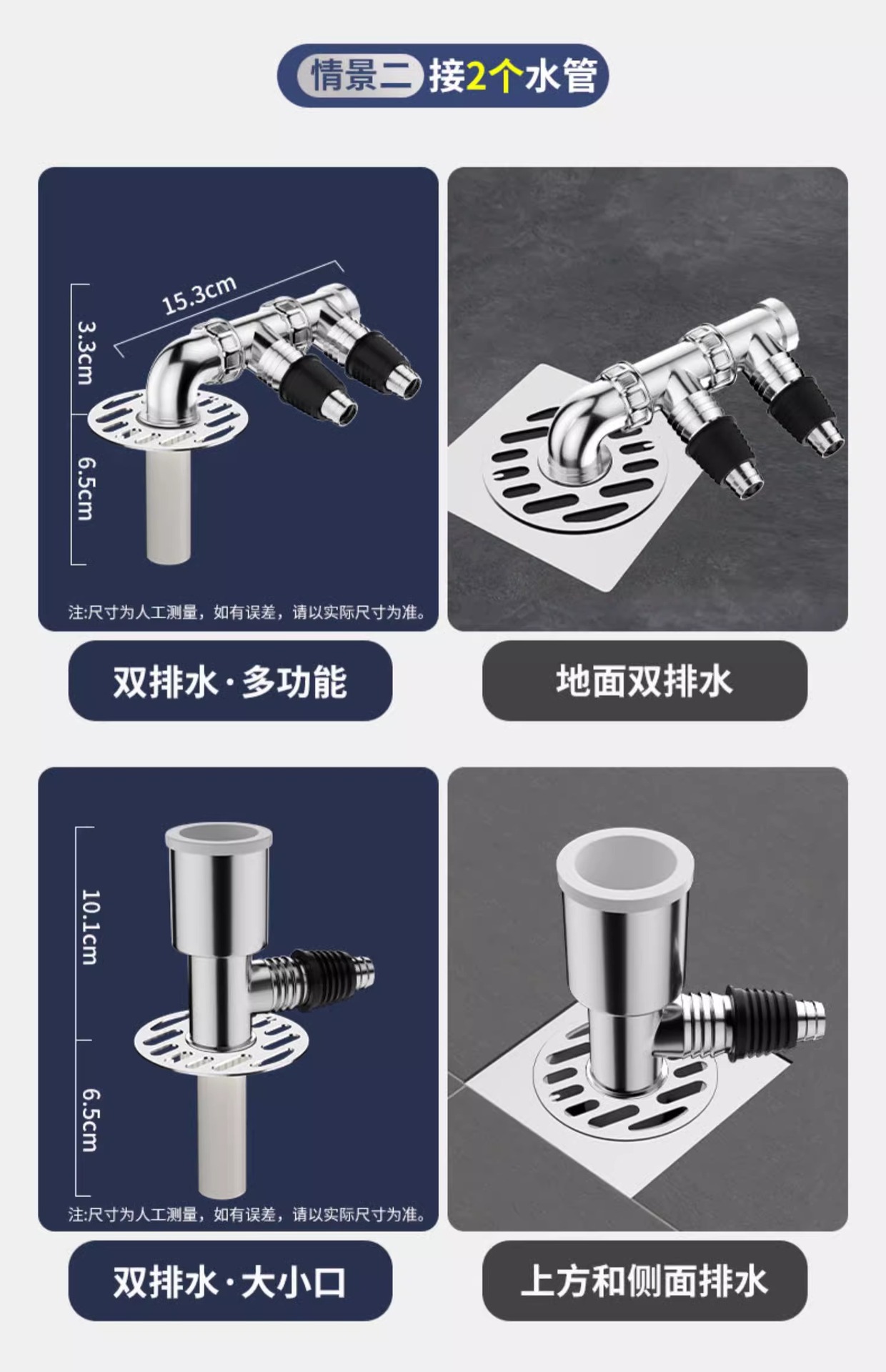 情景二 接2个水管

15.3cm
3.3cm
6.5cm
注:尺寸为人工测量，如有误差，请以实际尺寸为准。

双排水·多功能

地面双排水

10.1cm
6.5cm
注:尺寸为人工测量，如有误差，请以实际尺寸为准。

双排水·大小口

上方和侧面排水