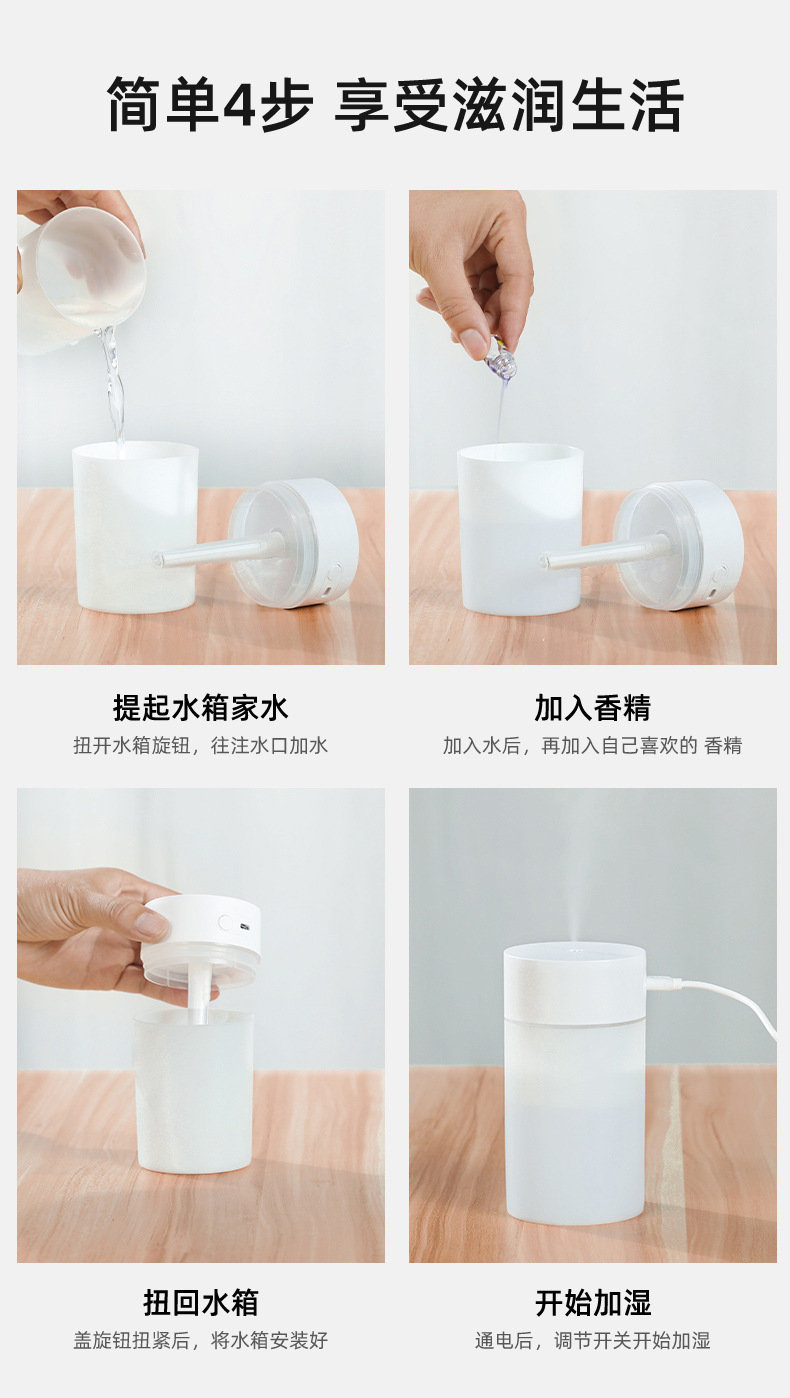 简单4步 享受滋润生活

提起水箱家水
扭开水箱旋钮，往注水口加水

加入香精
加入水后，再加入自己喜欢的 香精

扭回水箱
盖旋钮扭紧后，将水箱安装好

开始加湿
通电后，调节开关开始加湿