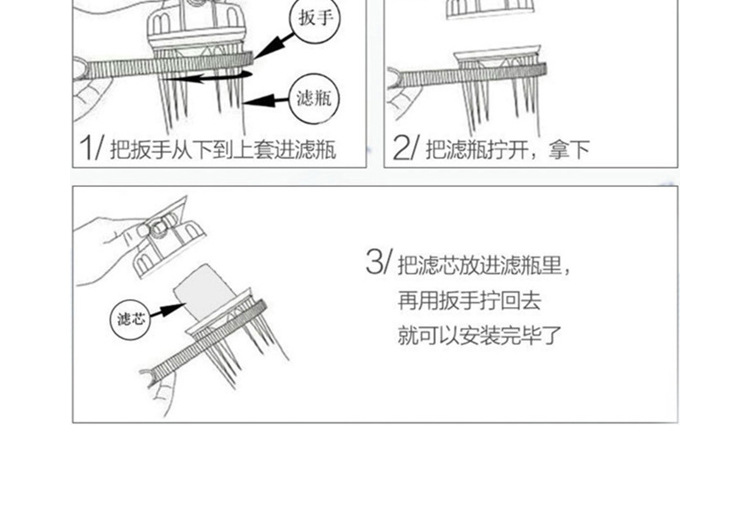 扳手

滤瓶

1/ 把扳手从下到上套进滤瓶

2/ 把滤瓶拧开，拿下

滤芯

3/ 把滤芯放进滤瓶里，
再用扳手拧回去
就可以安装完毕了