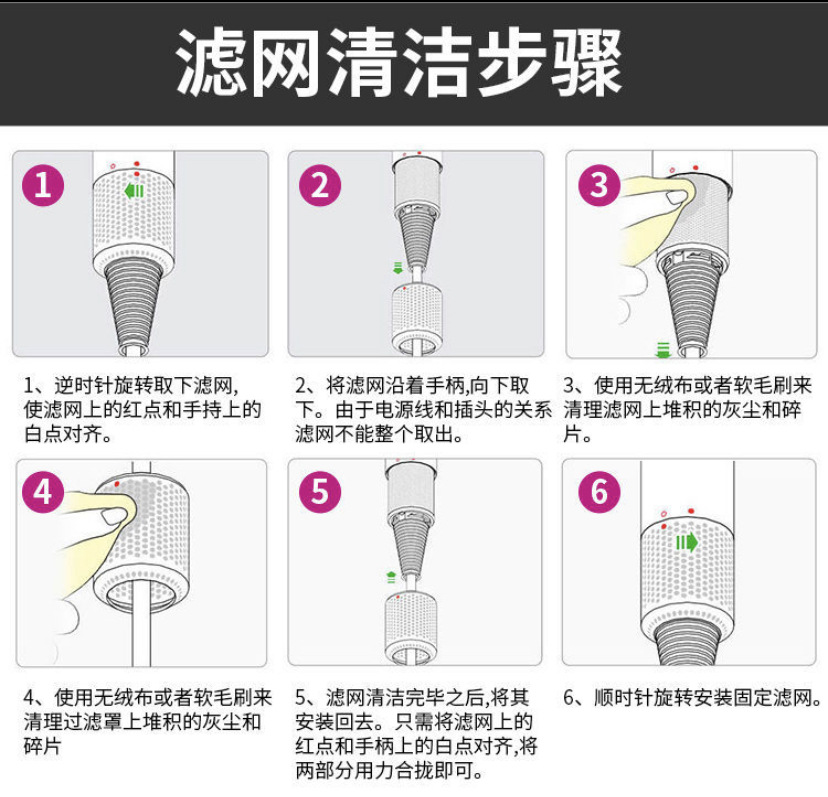 滤网清洁步骤

1

1、逆时针旋转取下滤网,使滤网上的红点和手持上的白点对齐。

2

2、将滤网沿着手柄,向下取下。由于电源线和插头的关系滤网不能整个取出。

3

3、使用无绒布或者软毛刷来清理滤网上堆积的灰尘和碎片。

4

4、使用无绒布或者软毛刷来清理过滤罩上堆积的灰尘和碎片

5

5、滤网清洁完毕之后,将其安装回去。只需将滤网上的红点和手柄上的白点对齐,将两部分用力合拢即可。

6

6、顺时针旋转安装固定滤网。