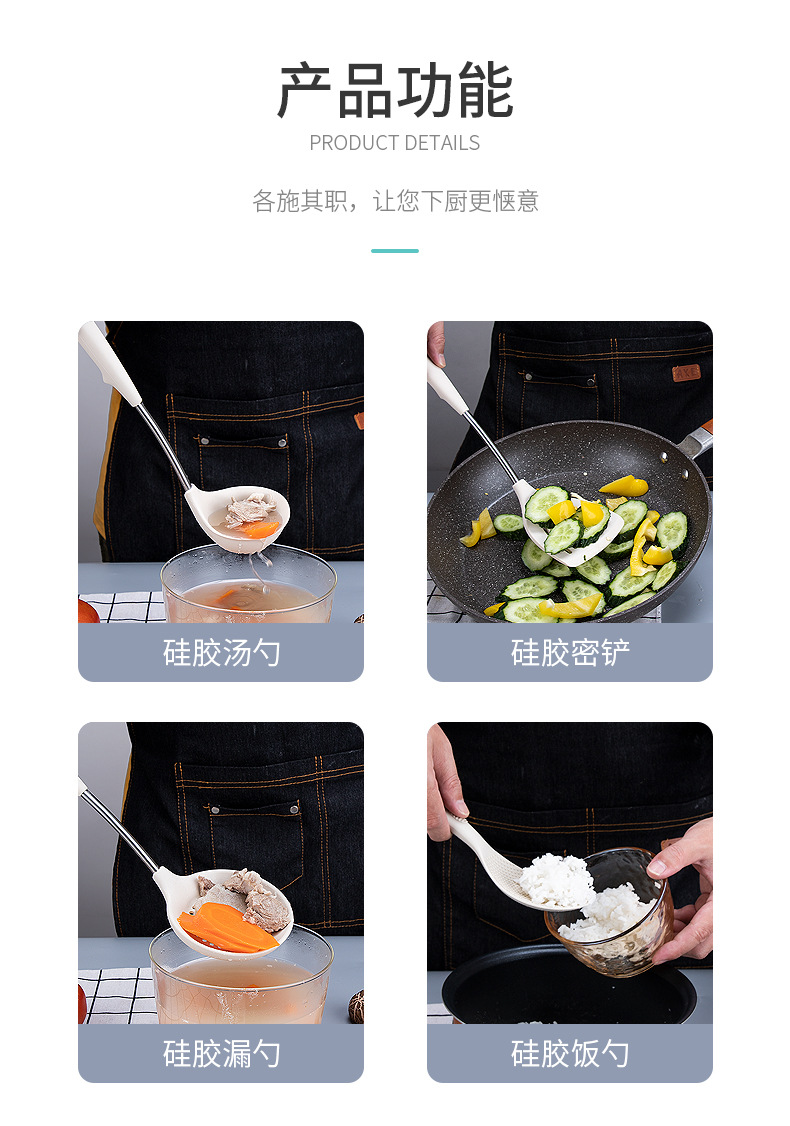 产品功能
PRODUCT DETAILS

各施其职，让您下厨更惬意

硅胶汤勺

硅胶密铲

硅胶漏勺

硅胶饭勺