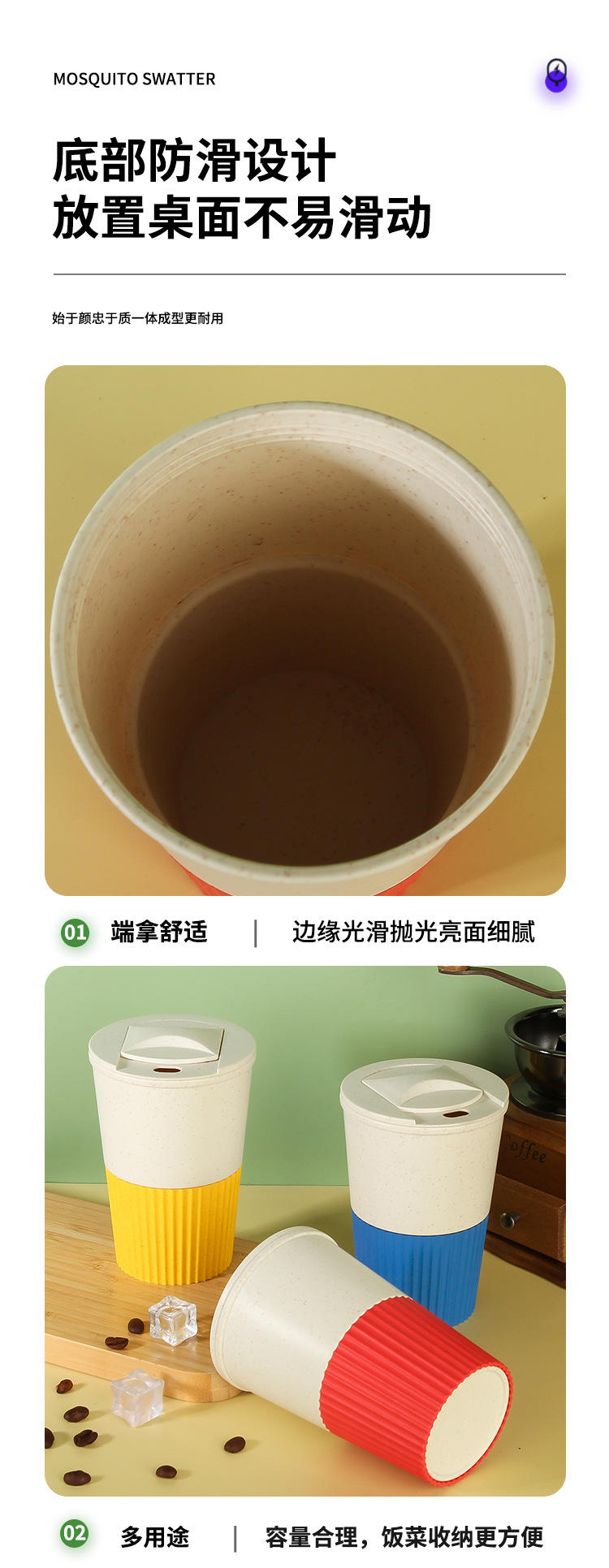 MOSQUITO SWATTER

底部防滑设计
放置桌面不易滑动

始于颜忠于质一体成型更耐用

01 端拿舒适 | 边缘光滑抛光亮面细腻

offee

02 多用途 | 容量合理，饭菜收纳更方便