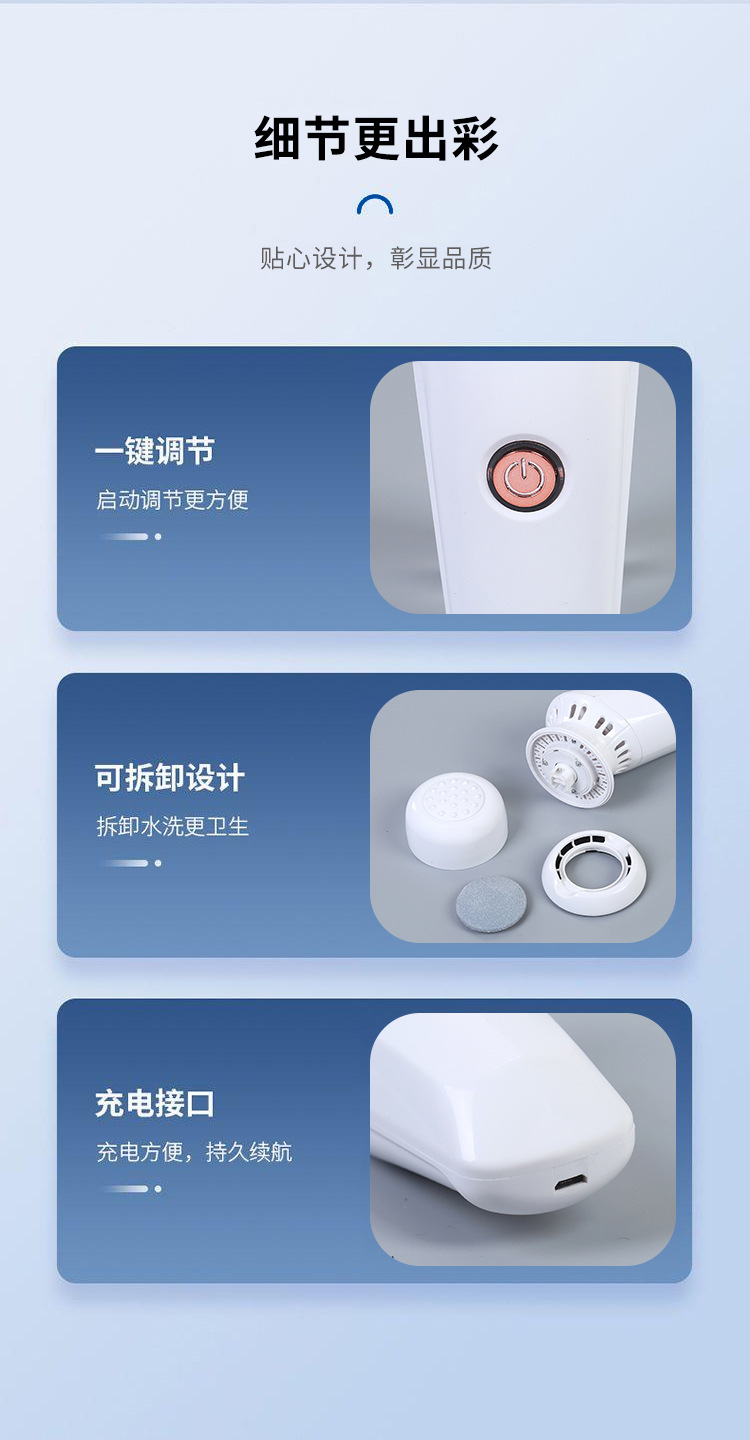 细节更出彩

贴心设计，彰显品质

一键调节

启动调节更方便

可拆卸设计

拆卸水洗更卫生

充电接口

充电方便，持久续航