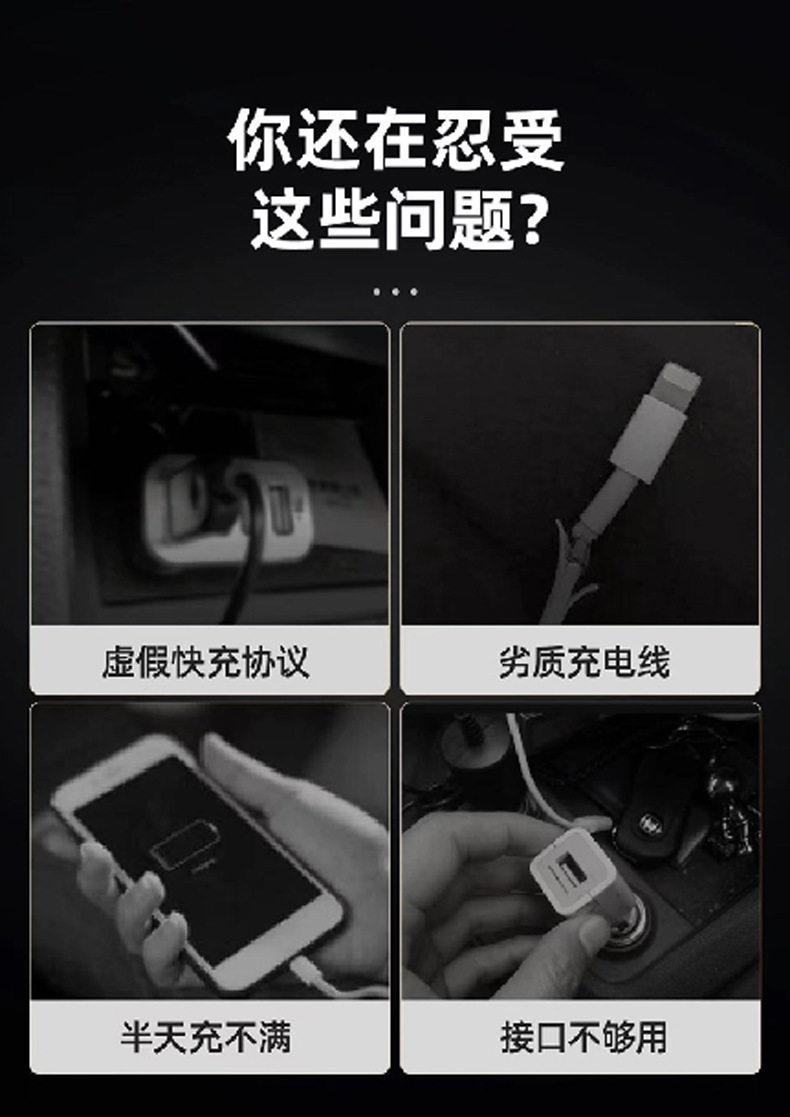 你还在忍受
这些问题?

虚假快充协议

劣质充电线

半天充不满

接口不够用