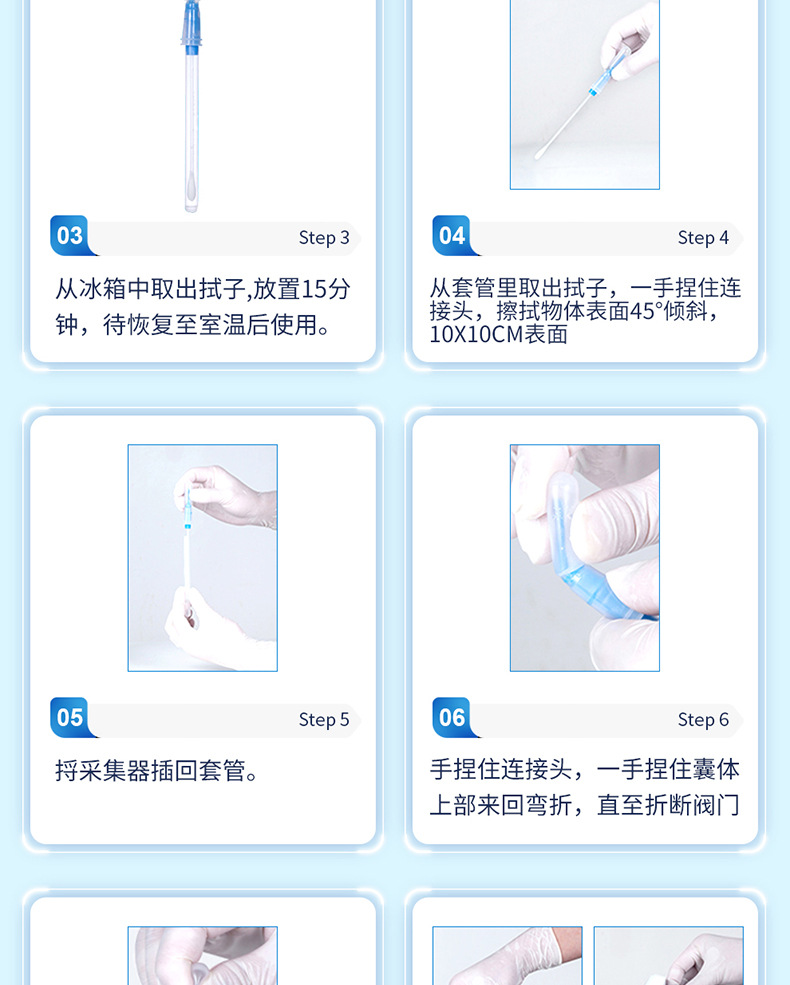 03

Step 3

从冰箱中取出拭子,放置15分钟，待恢复至室温后使用。

04

Step 4

从套管里取出拭子，一手捏住连接头，擦拭物体表面45°倾斜，10X10CM表面

05

Step 5

捋采集器插回套管。

06

Step 6

手捏住连接头，一手捏住囊体上部来回弯折，直至折断阀门