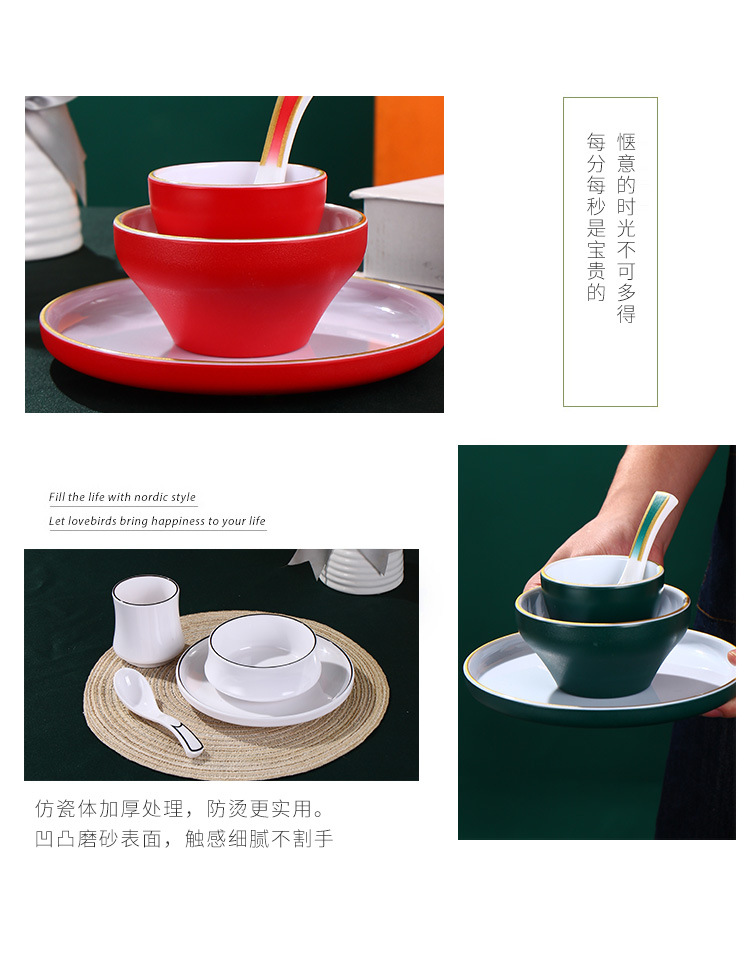 惬意的时光不可多得
每分每秒是宝贵的

Fill the life with nordic style
Let lovebirds bring happiness to your life

仿瓷体加厚处理，防烫更实用。
凹凸磨砂表面，触感细腻不割手