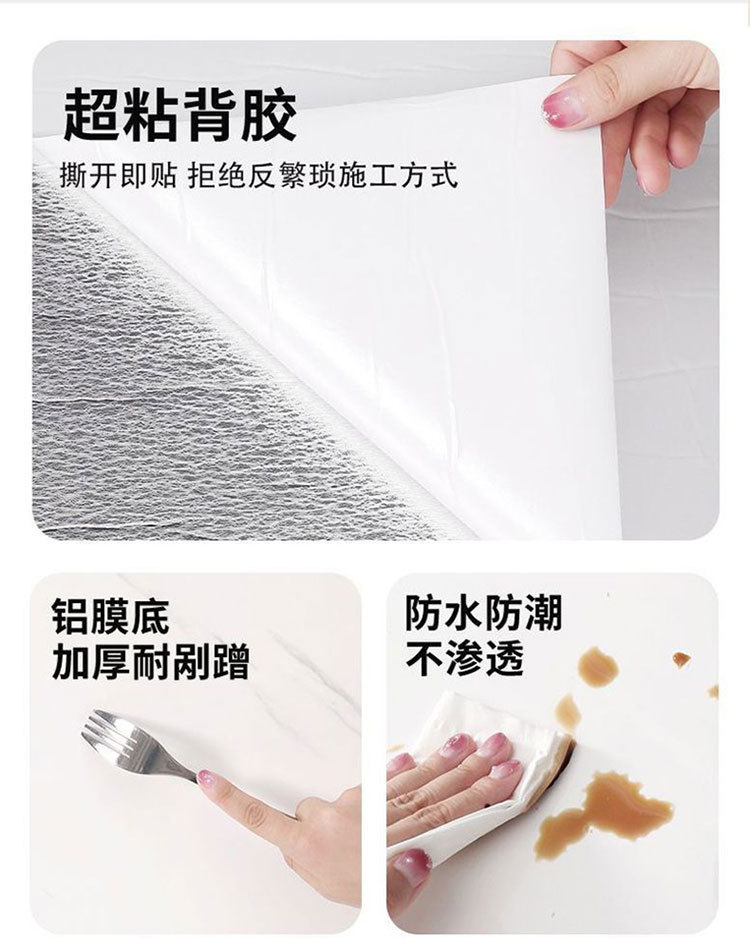 超粘背胶

撕开即贴 拒绝反繁琐施工方式

铝膜底
加厚耐剐蹭

防水防潮
不渗透