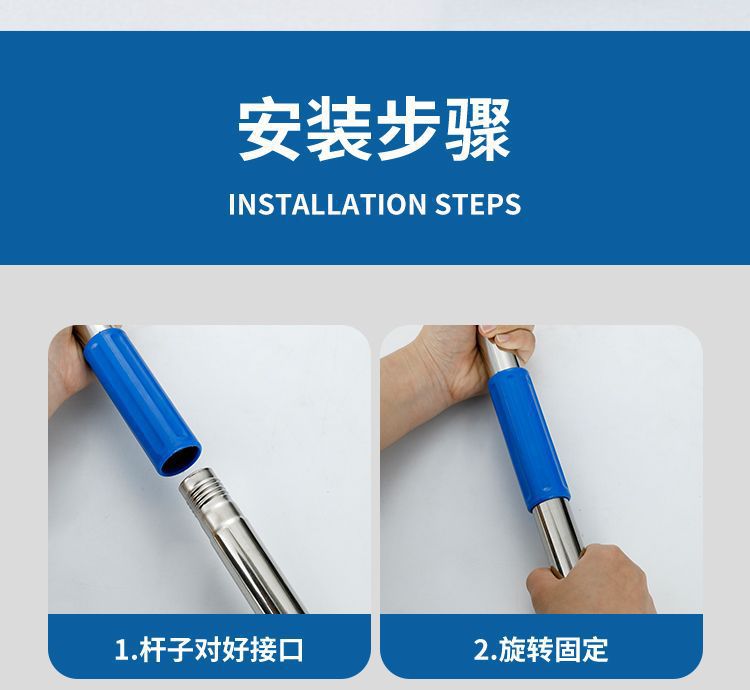 安装步骤
INSTALLATION STEPS

1.杆子对好接口

2.旋转固定