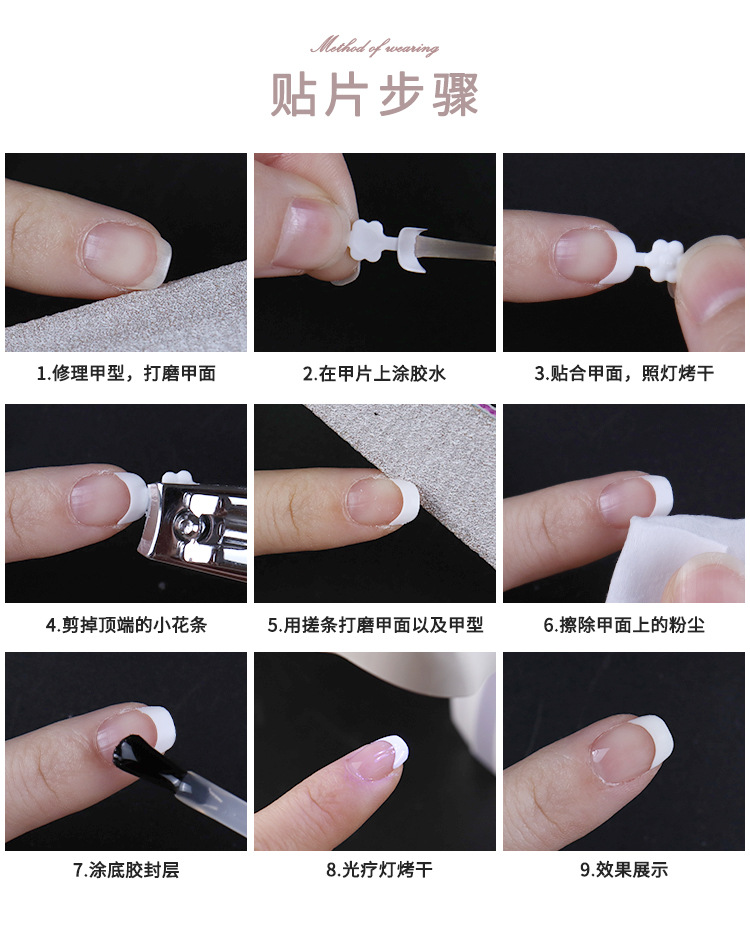 Method of wearing

贴片步骤

1.修理甲型，打磨甲面

2.在甲片上涂胶水

3.贴合甲面，照灯烤干

4.剪掉顶端的小花条

5.用搓条打磨甲面以及甲型

6.擦除甲面上的粉尘

7.涂底胶封层

8.光疗灯烤干

9.效果展示