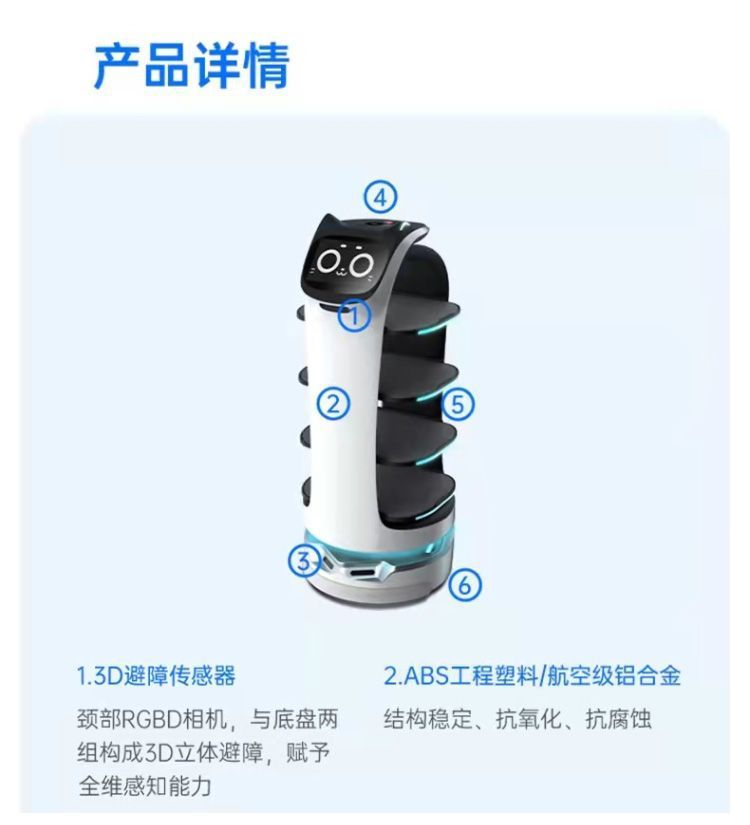 产品详情

④

①

②

⑤

③

⑥

1.3D避障传感器

颈部RGBD相机，与底盘两组构成3D立体避障，赋予全维感知能力

2.ABS工程塑料/航空级铝合金

结构稳定、抗氧化、抗腐蚀