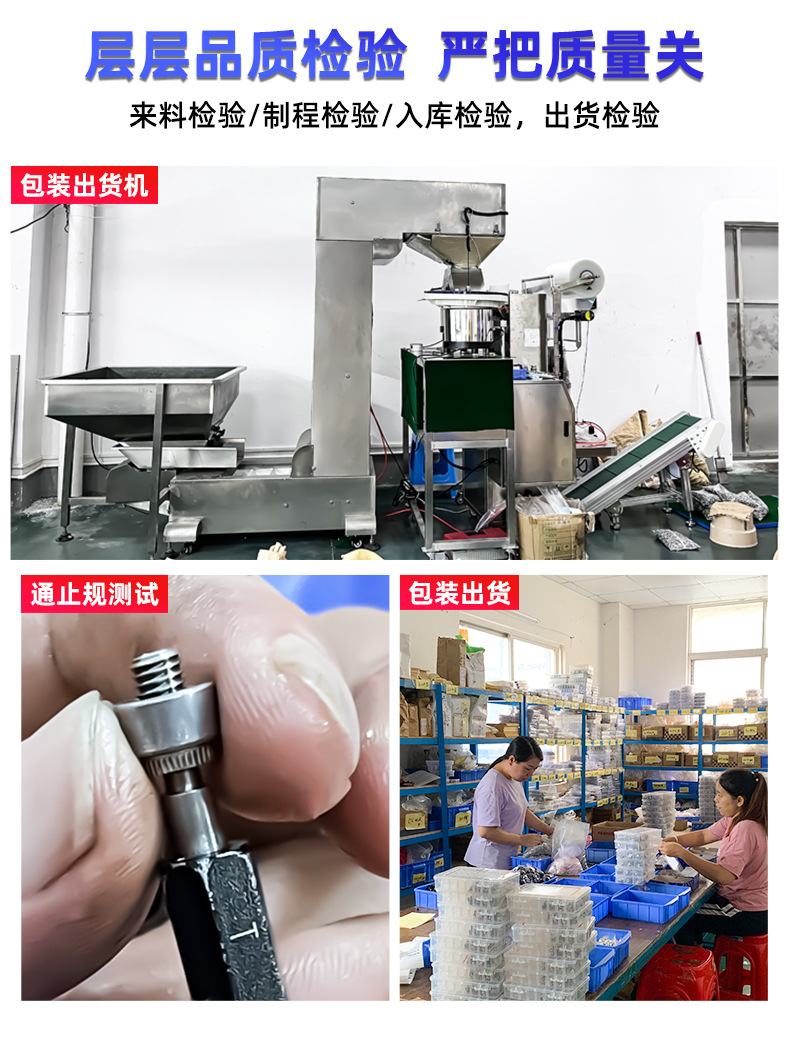 层层品质检验 严把质量关

来料检验/制程检验/入库检验，出货检验

包装出货机

通止规测试

T

包装出货