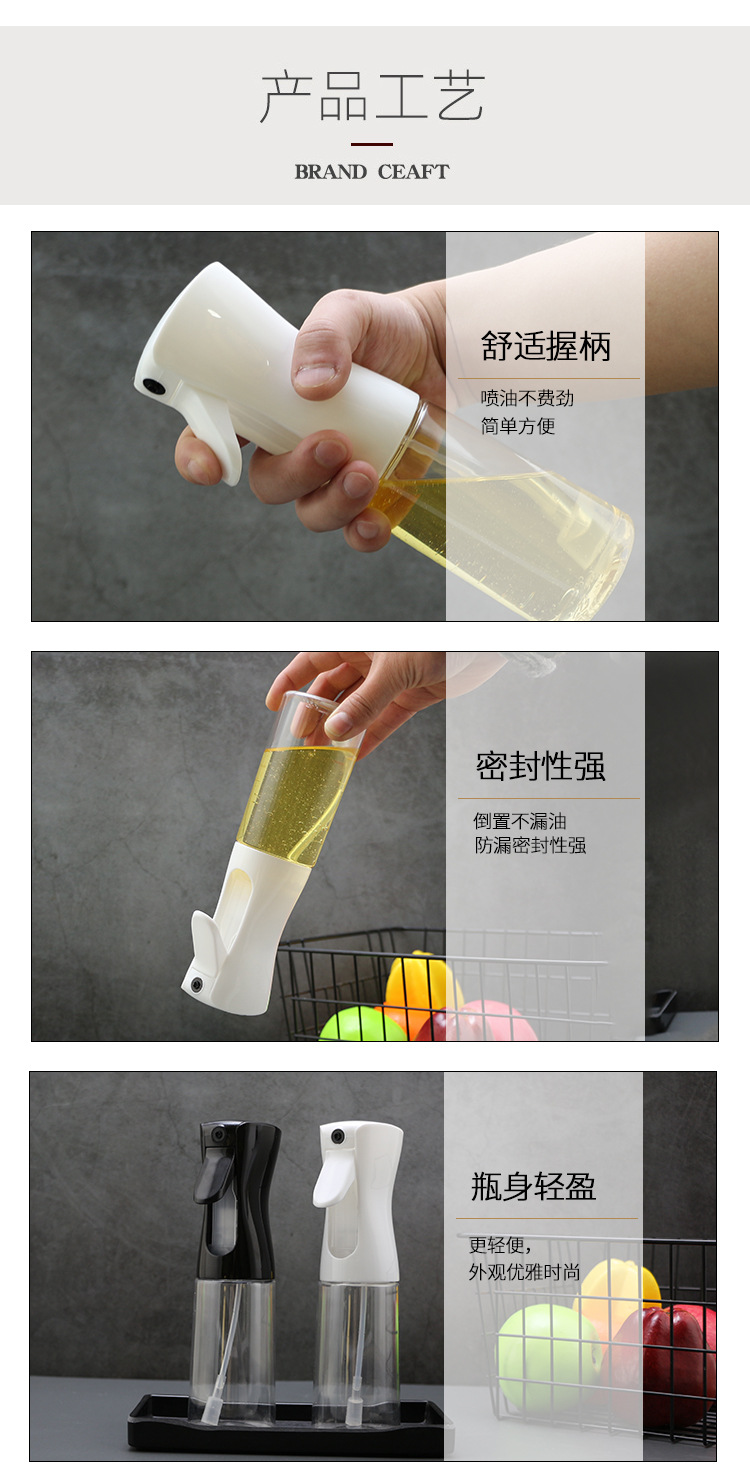 产品工艺

BRAND CEAFT

舒适握柄

喷油不费劲
简单方便

密封性强

倒置不漏油
防漏密封性强

瓶身轻盈

更轻便，
外观优雅时尚