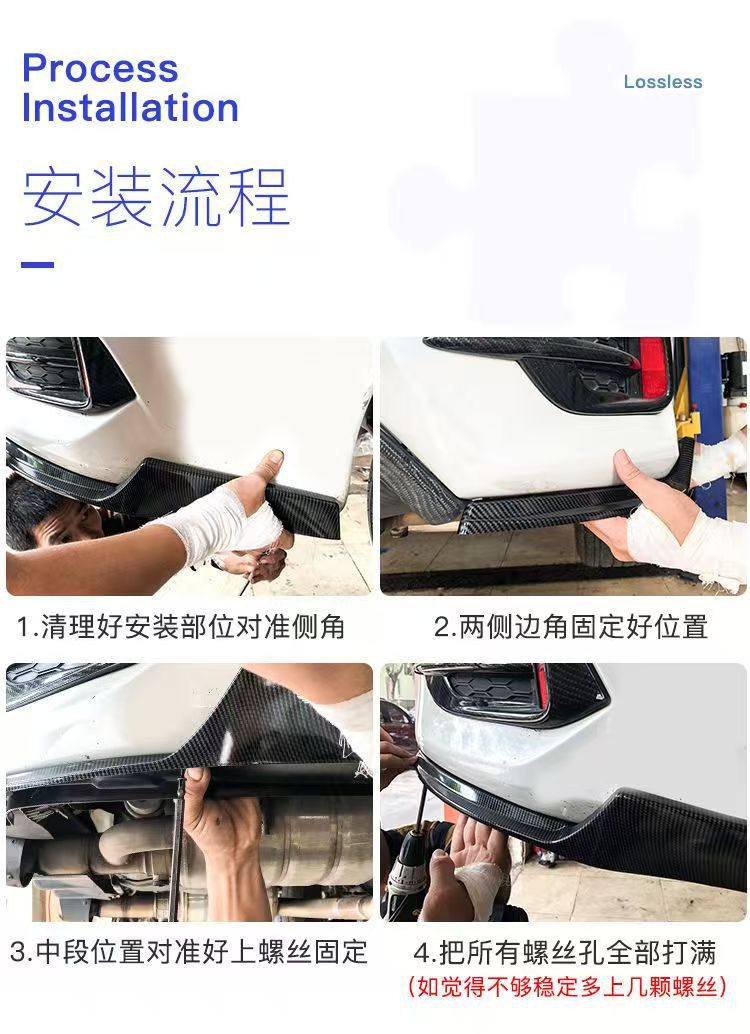 Process
Installation

Lossless

安装流程

1.清理好安装部位对准侧角

2.两侧边角固定好位置

3.中段位置对准好上螺丝固定

4.把所有螺丝孔全部打满
(如觉得不够稳定多上几颗螺丝)