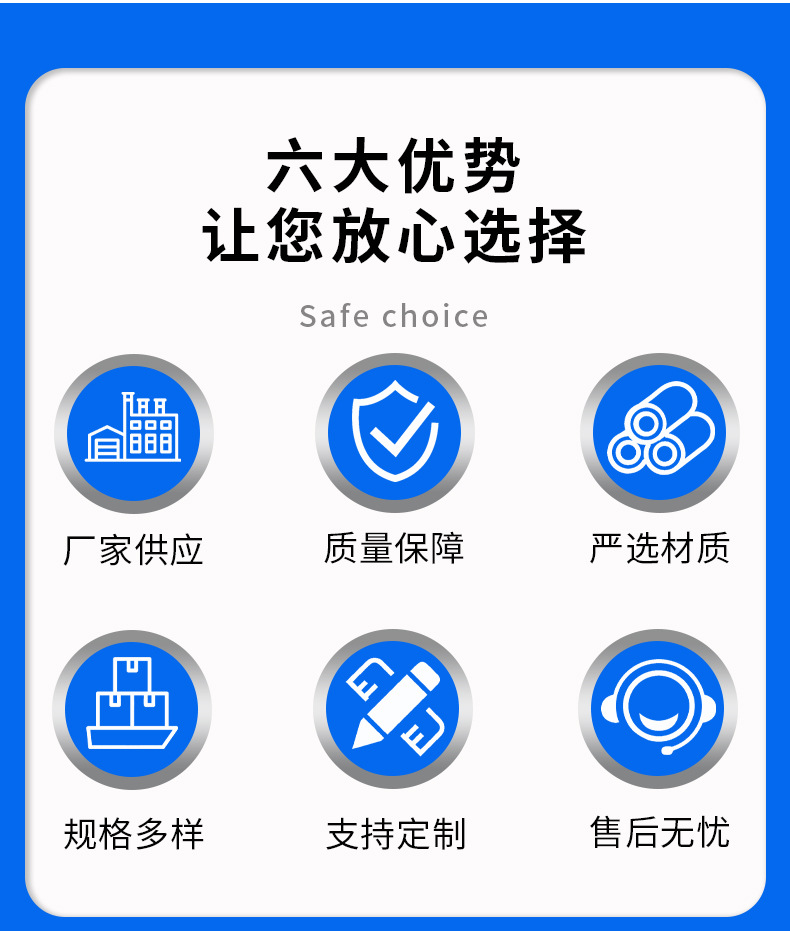 六大优势
让您放心选择

Safe choice

厂家供应

质量保障

严选材质

规格多样

支持定制

售后无忧