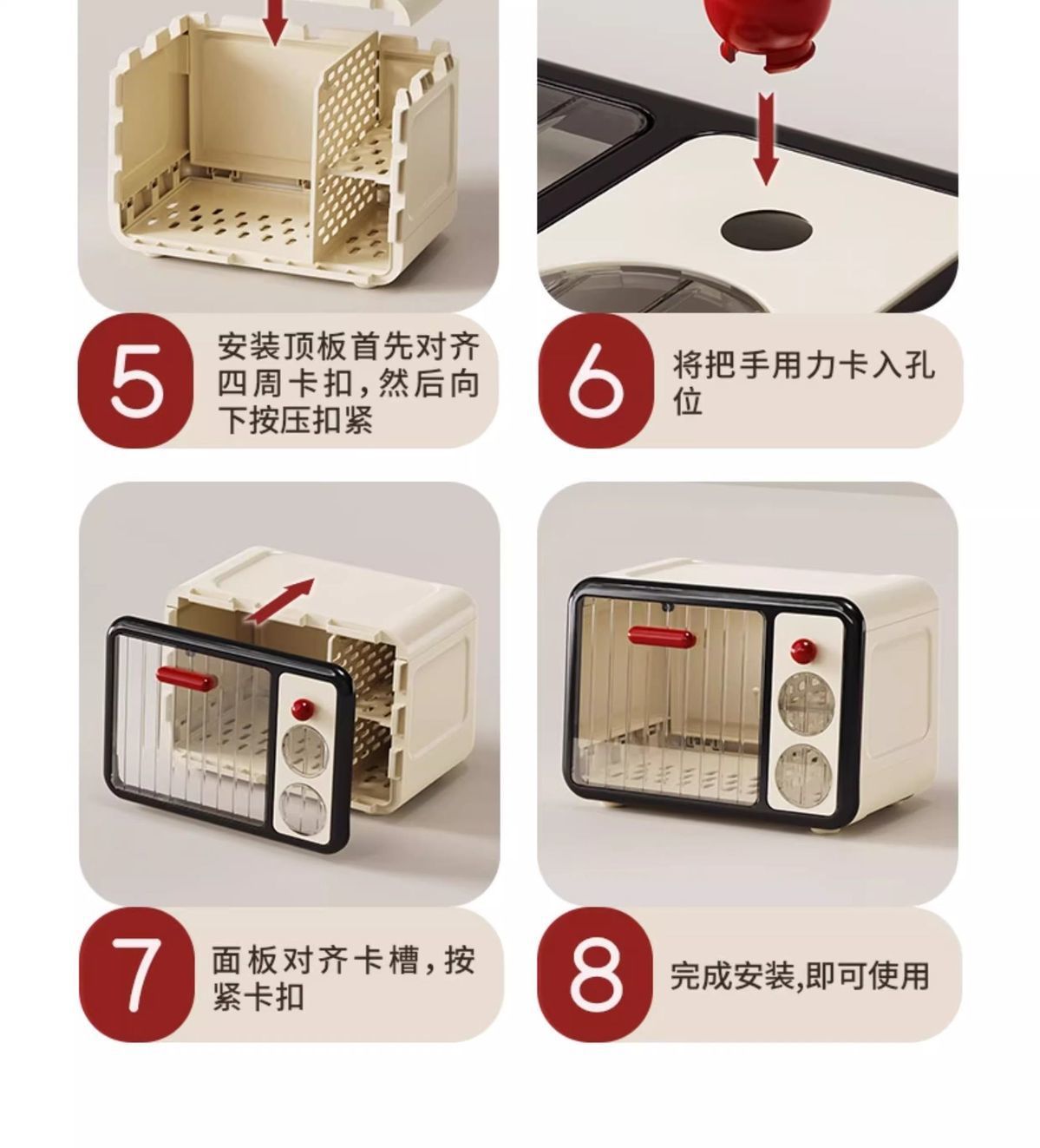 5 安装顶板首先对齐四周卡扣，然后向下按压扣紧

6 将把手用力卡入孔位

7 面板对齐卡槽，按紧卡扣

8 完成安装,即可使用